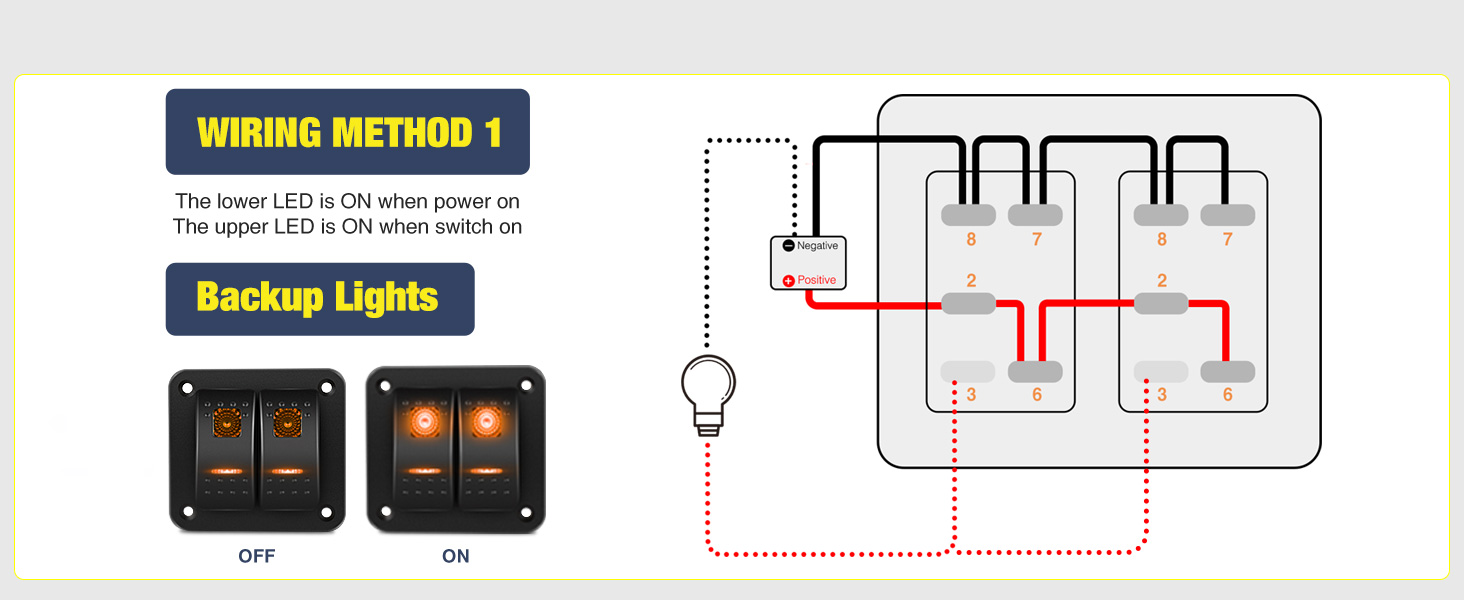 WIRING METHOD 1

The lower LED is ON when power on
The upper LED is ON when switch on

Backup Lights

OFF

ON

Negative
Positive

8
7
2
3
6

8
7
2
3
6