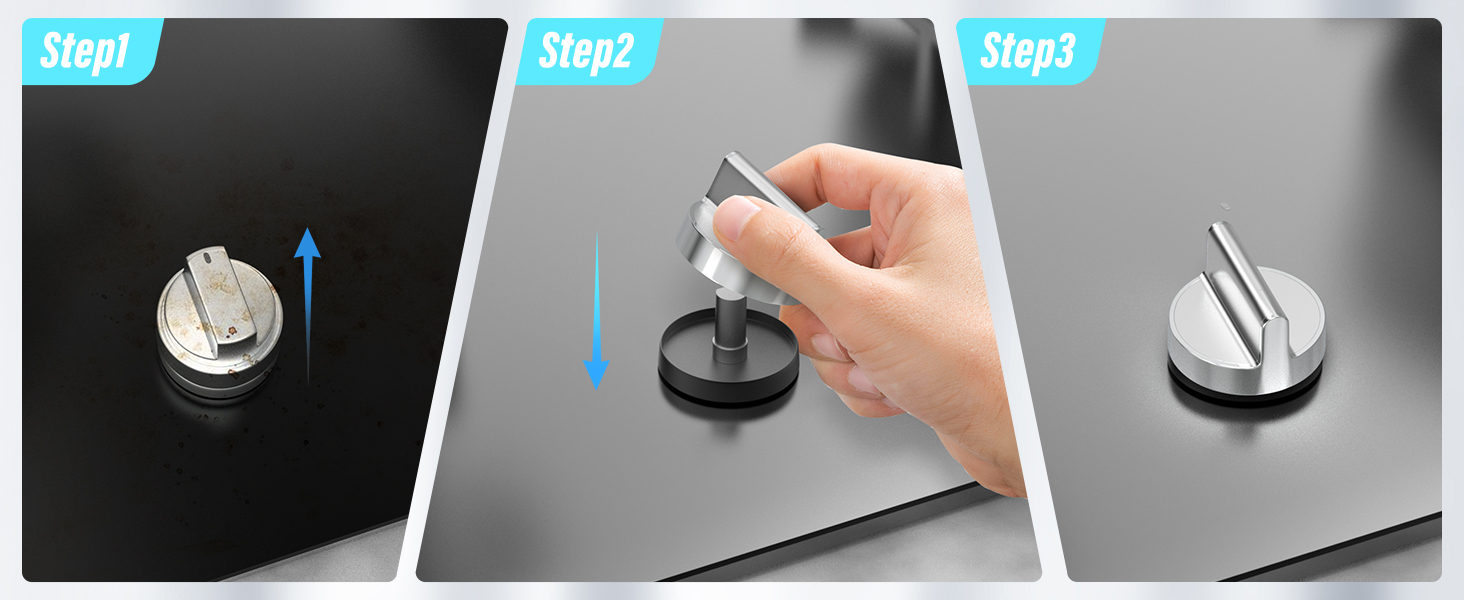 Step1

Step2

Step3