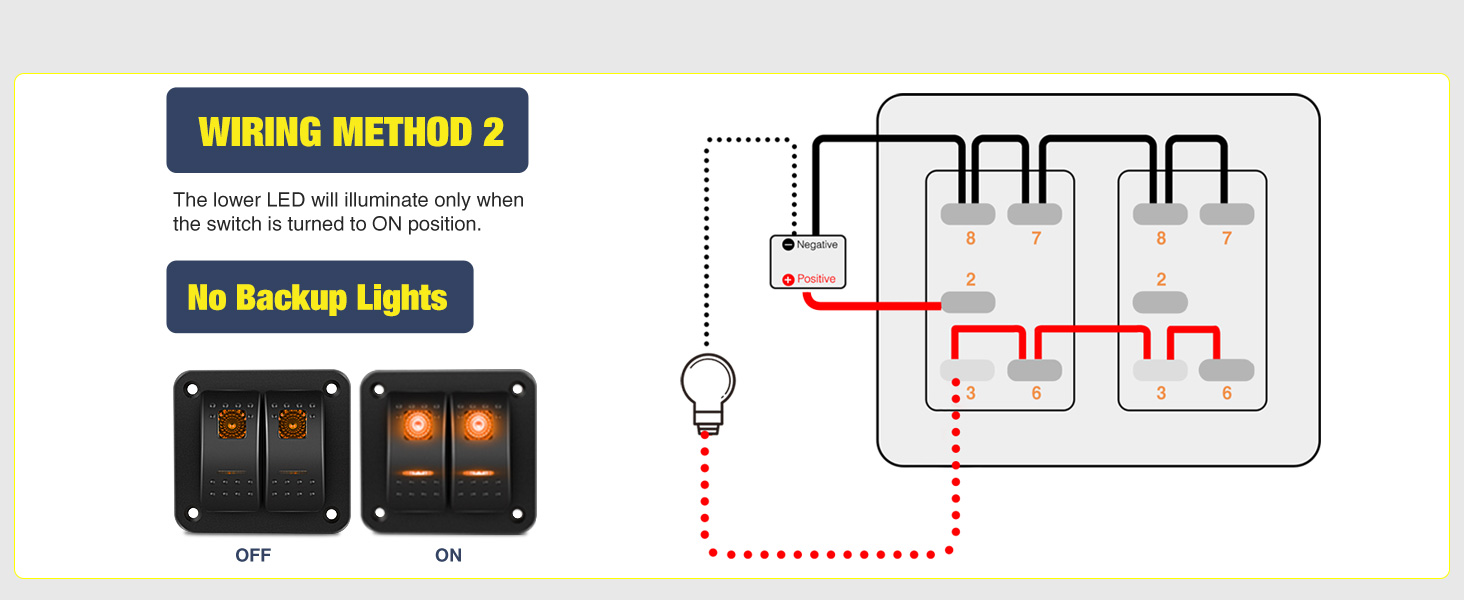 WIRING METHOD 2

The lower LED will illuminate only when the switch is turned to ON position.

No Backup Lights

OFF

ON

Negative

Positive

8 7

2

3 6

8 7

2

3 6