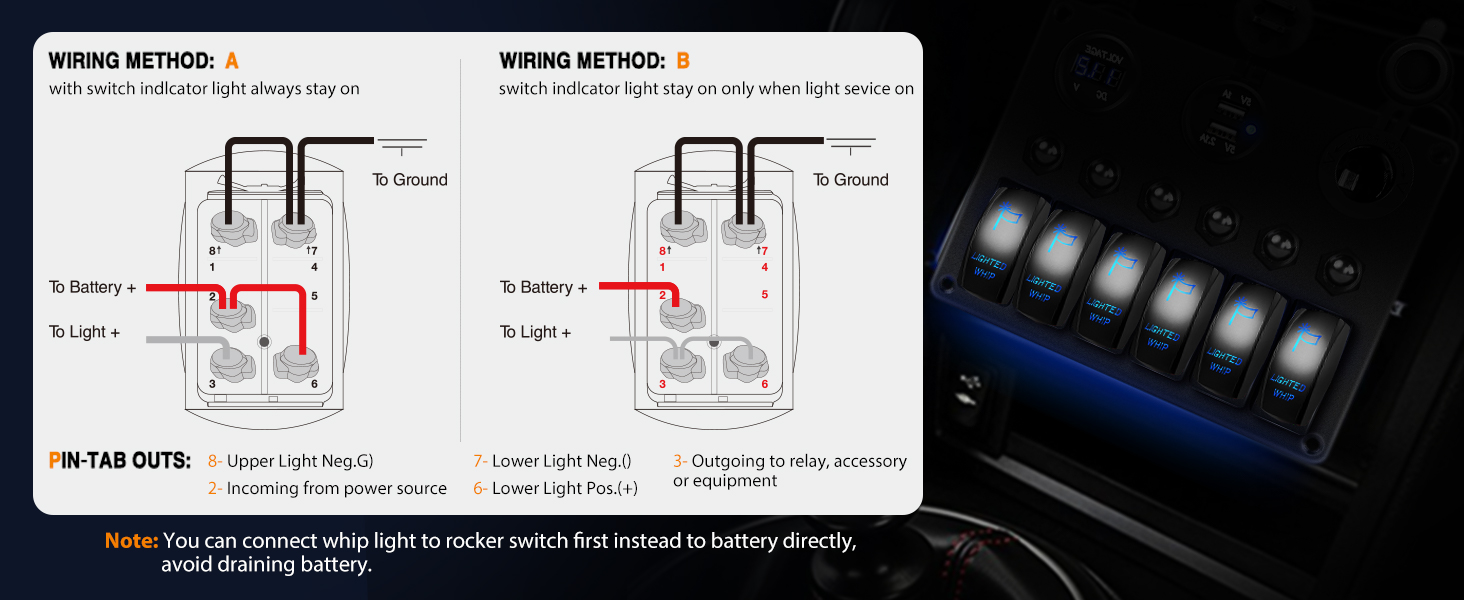 WIRING METHOD: A
with switch indlcator light always stay on

To Ground

8↑ ↑7
1 4
To Battery +
2 5
To Light +
3 6

WIRING METHOD: B
switch indlcator light stay on only when light sevice on

To Ground

8↑ ↑7
1 4
To Battery +
2 5
To Light +
3 6

PIN-TAB OUTS: 8- Upper Light Neg.G)
2- Incoming from power source
7- Lower Light Neg.()
6- Lower Light Pos.(+)
3- Outgoing to relay, accessory or equipment

Note: You can connect whip light to rocker switch first instead to battery directly, avoid draining battery.

LIGHTED WHIP
LIGHTED WHIP
LIGHTED WHIP
LIGHTED WHIP
LIGHTED WHIP
LIGHTED WHIP