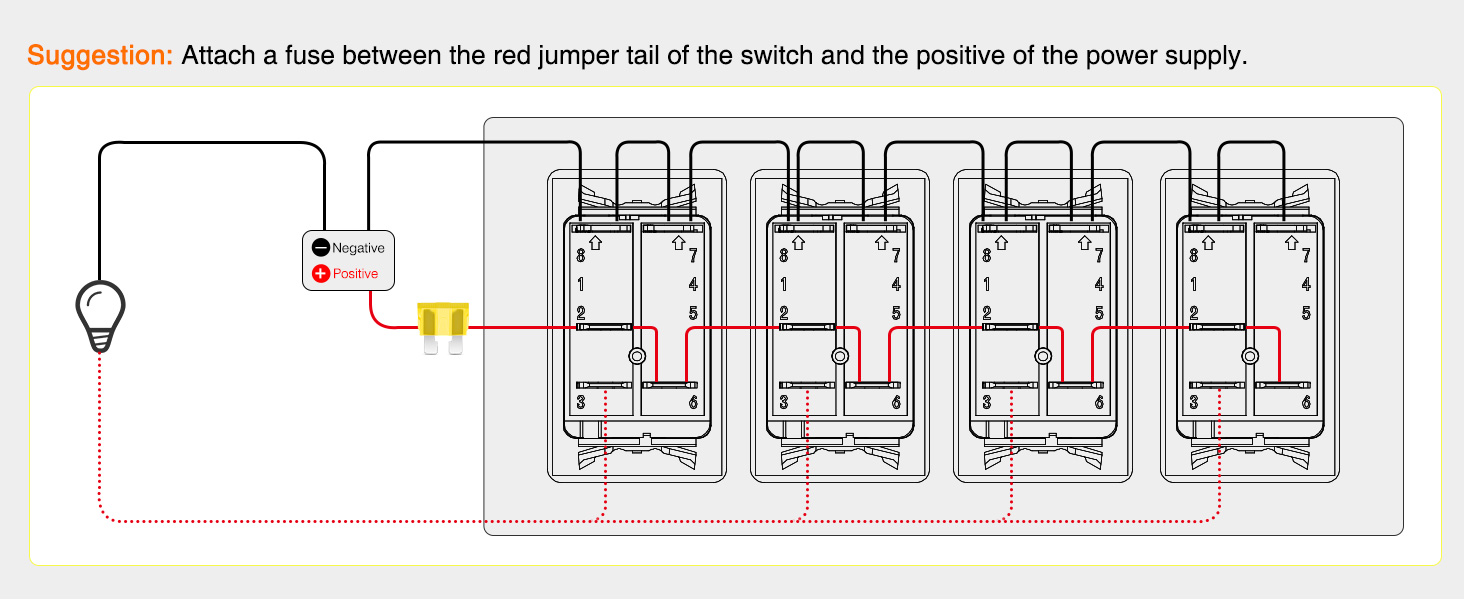 Suggestion: Attach a fuse between the red jumper tail of the switch and the positive of the power supply.

Negative
Positive

8 7
1 4
2 5
3 6

8 7
1 4
2 5
3 6

8 7
1 4
2 5
3 6

8 7
1 4
2 5
3 6