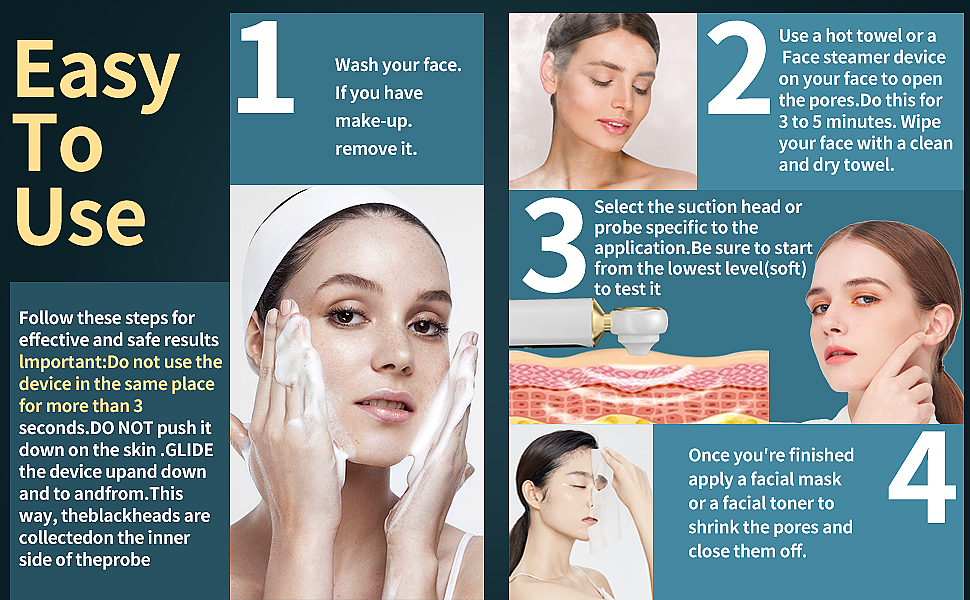 Easy To Use

Follow these steps for effective and safe results lmportant:Do not use the device in the same place for more than 3 seconds.DO NOT push it down on the skin .GLIDE the device upand down and to andfrom.This way, theblackheads are collectedon the inner side of theprobe

1

Wash your face. If you have make-up. remove it.

2

Use a hot towel or a Face steamer device on your face to open the pores.Do this for 3 to 5 minutes. Wipe your face with a clean and dry towel.

3

Select the suction head or probe specific to the application.Be sure to start from the lowest level(soft) to test it

4

Once you're finished apply a facial mask or a facial toner to shrink the pores and close them off.