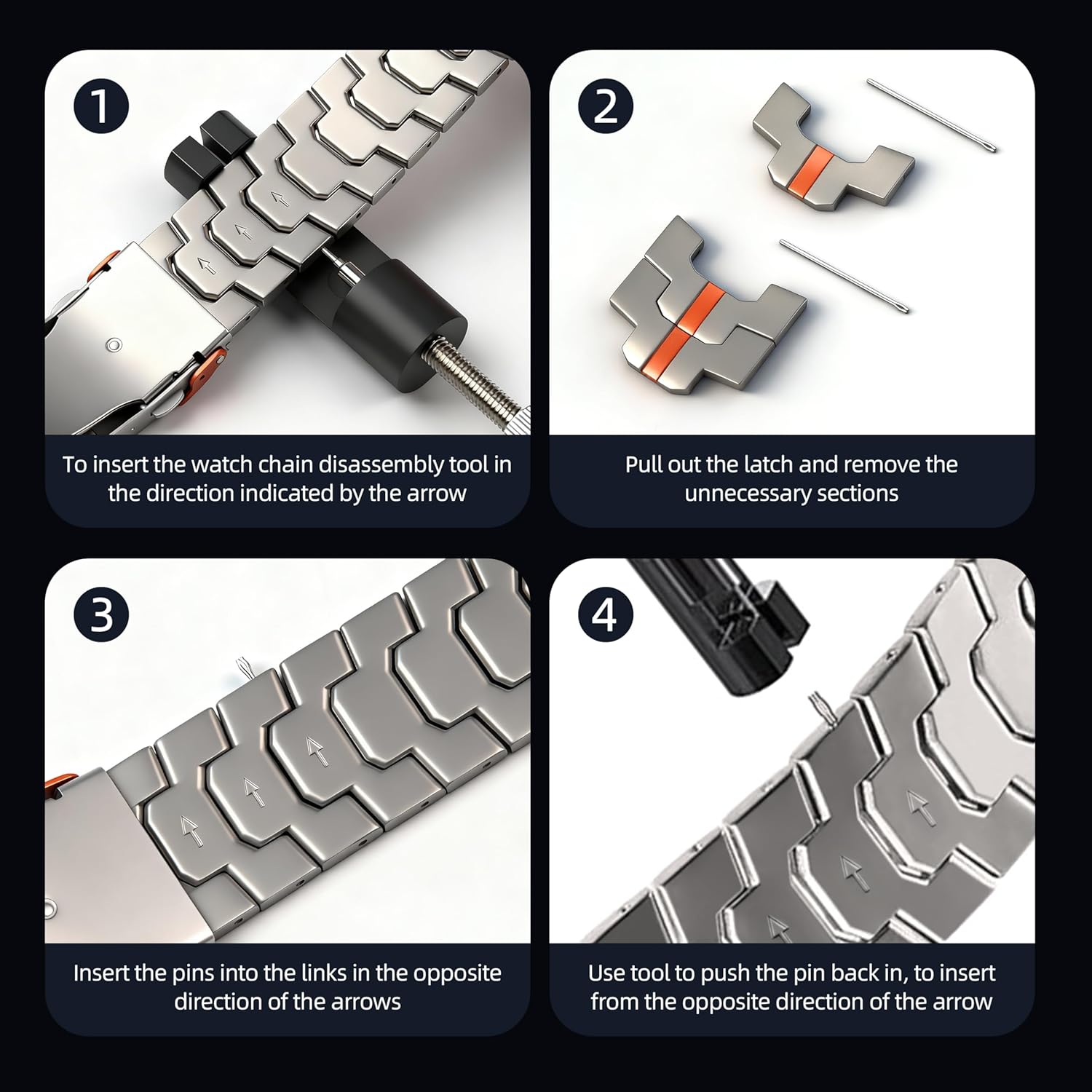 1

To insert the watch chain disassembly tool in the direction indicated by the arrow

2

Pull out the latch and remove the unnecessary sections

3

Insert the pins into the links in the opposite direction of the arrows

4

Use tool to push the pin back in, to insert from the opposite direction of the arrow