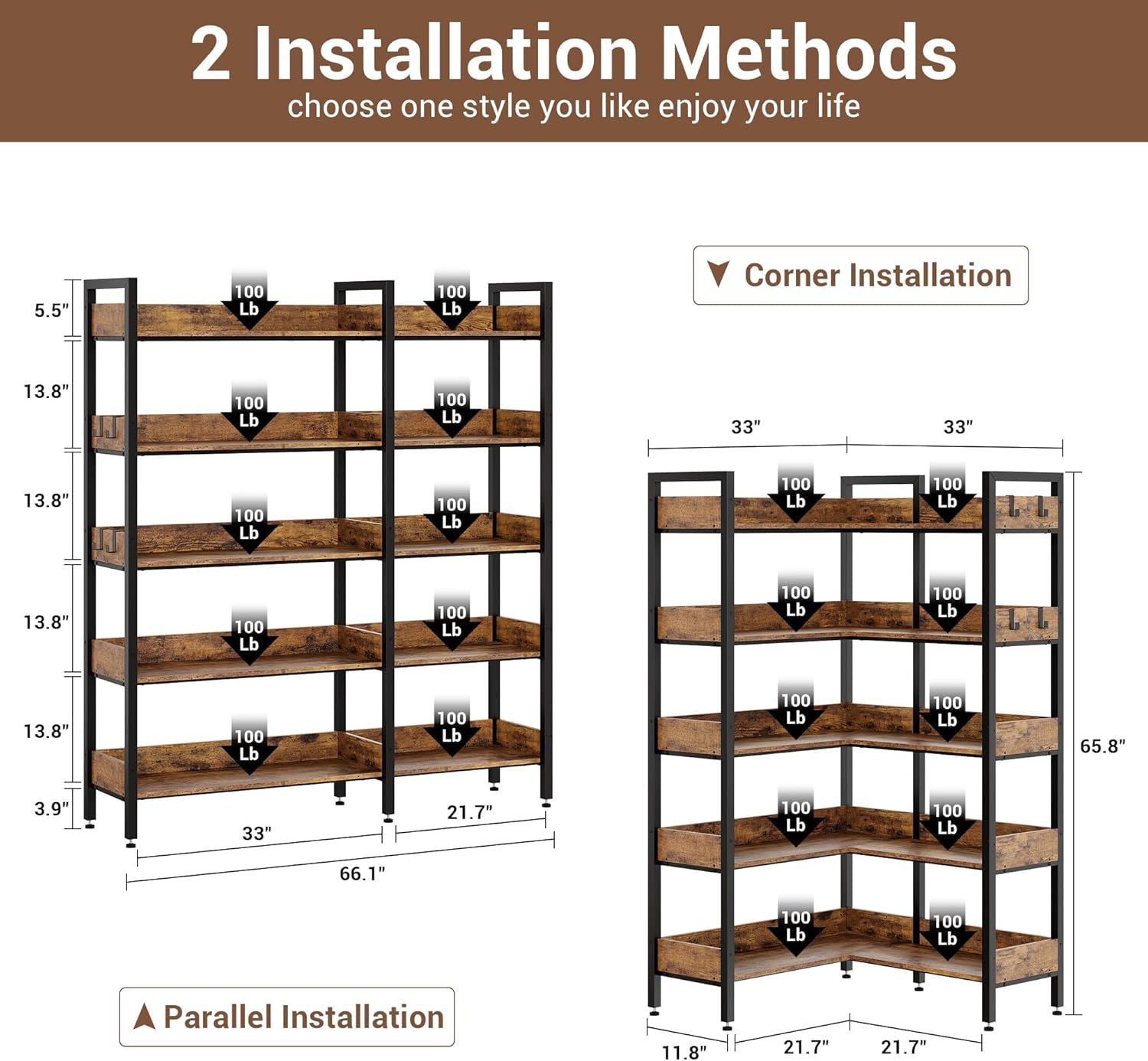 2 Installation Methods
choose one style you like enjoy your life

5.5"
13.8"
13.8"
13.8"
13.8"
3.9"

100 Lb
100 Lb
100 Lb
100 Lb
100 Lb
100 Lb
100 Lb
100 Lb
100 Lb
100 Lb

33"
21.7"
66.1"

Parallel Installation

Corner Installation

33"
33"

100 Lb
100 Lb
100 Lb
100 Lb
100 Lb
100 Lb
100 Lb
100 Lb
100 Lb
100 Lb

65.8"

11.8"
21.7"
21.7"