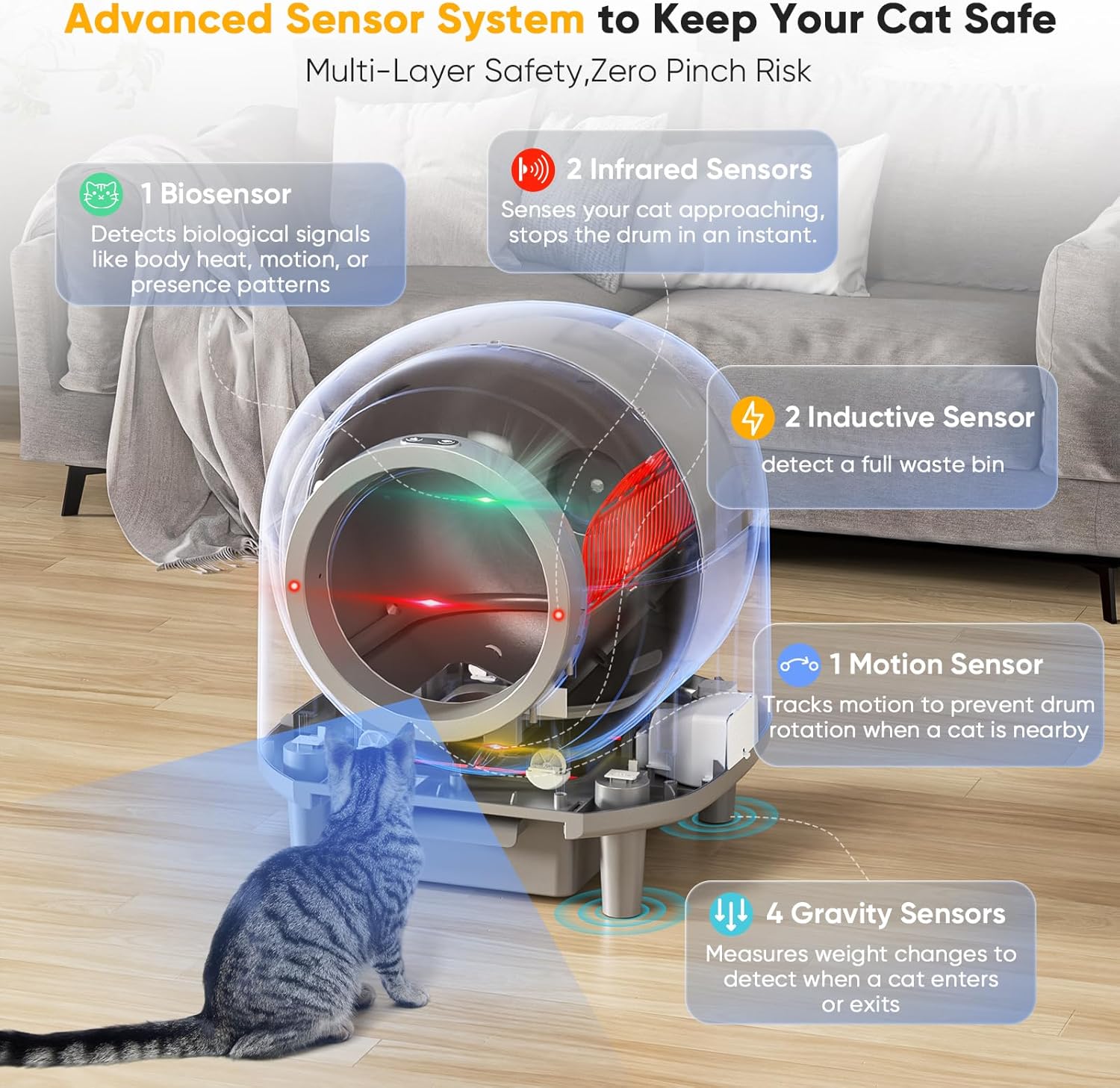 Advanced Sensor System to Keep Your Cat Safe

Multi-Layer Safety,Zero Pinch Risk

1 Biosensor

Detects biological signals like body heat, motion, or presence patterns

2 Infrared Sensors

Senses your cat approaching, stops the drum in an instant.

2 Inductive Sensor

detect a full waste bin

1 Motion Sensor

Tracks motion to prevent drum rotation when a cat is nearby

4 Gravity Sensors

Measures weight changes to detect when a cat enters or exits