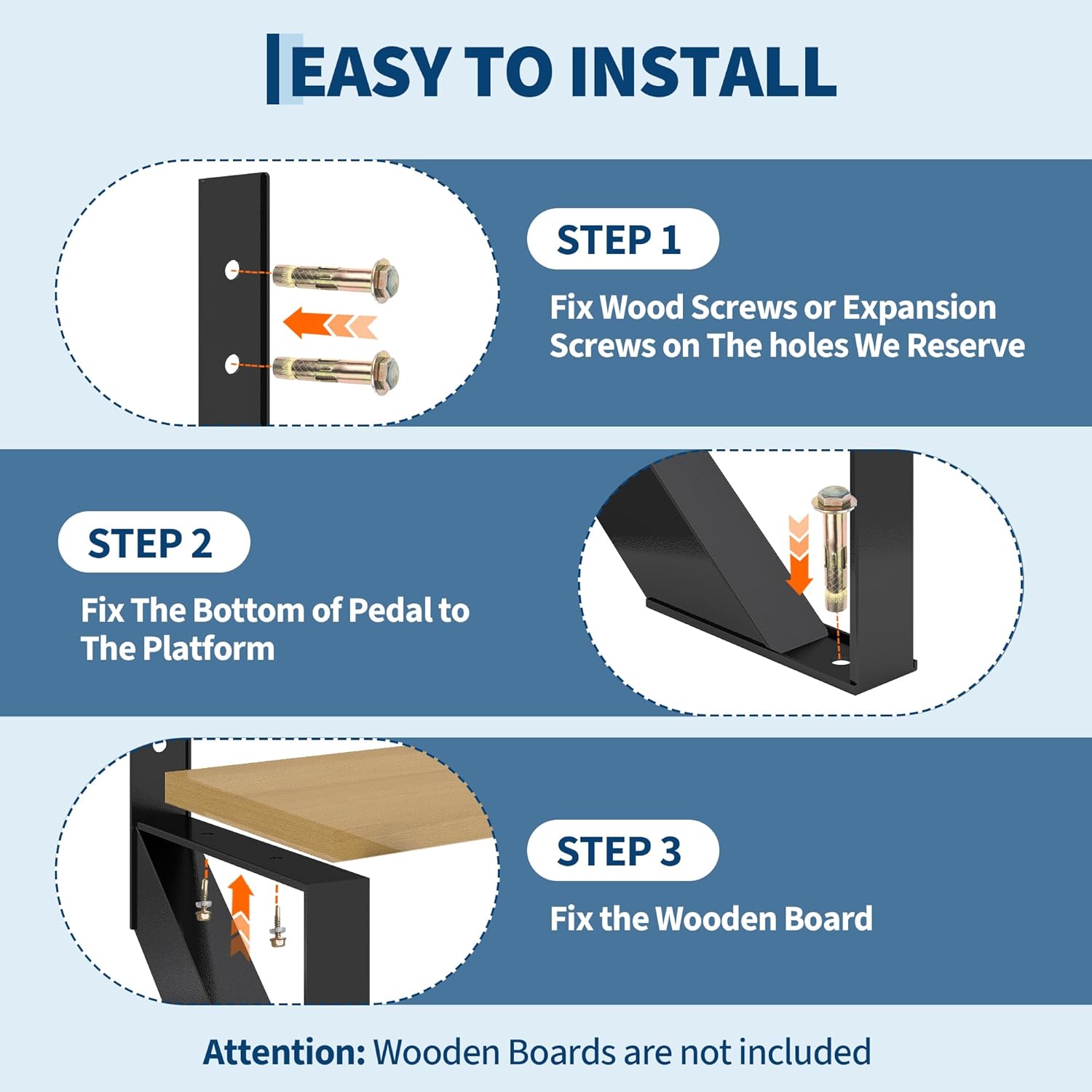 EASY TO INSTALL

STEP 1

Fix Wood Screws or Expansion Screws on The holes We Reserve

STEP 2

Fix The Bottom of Pedal to The Platform

STEP 3

Fix the Wooden Board

Attention: Wooden Boards are not included