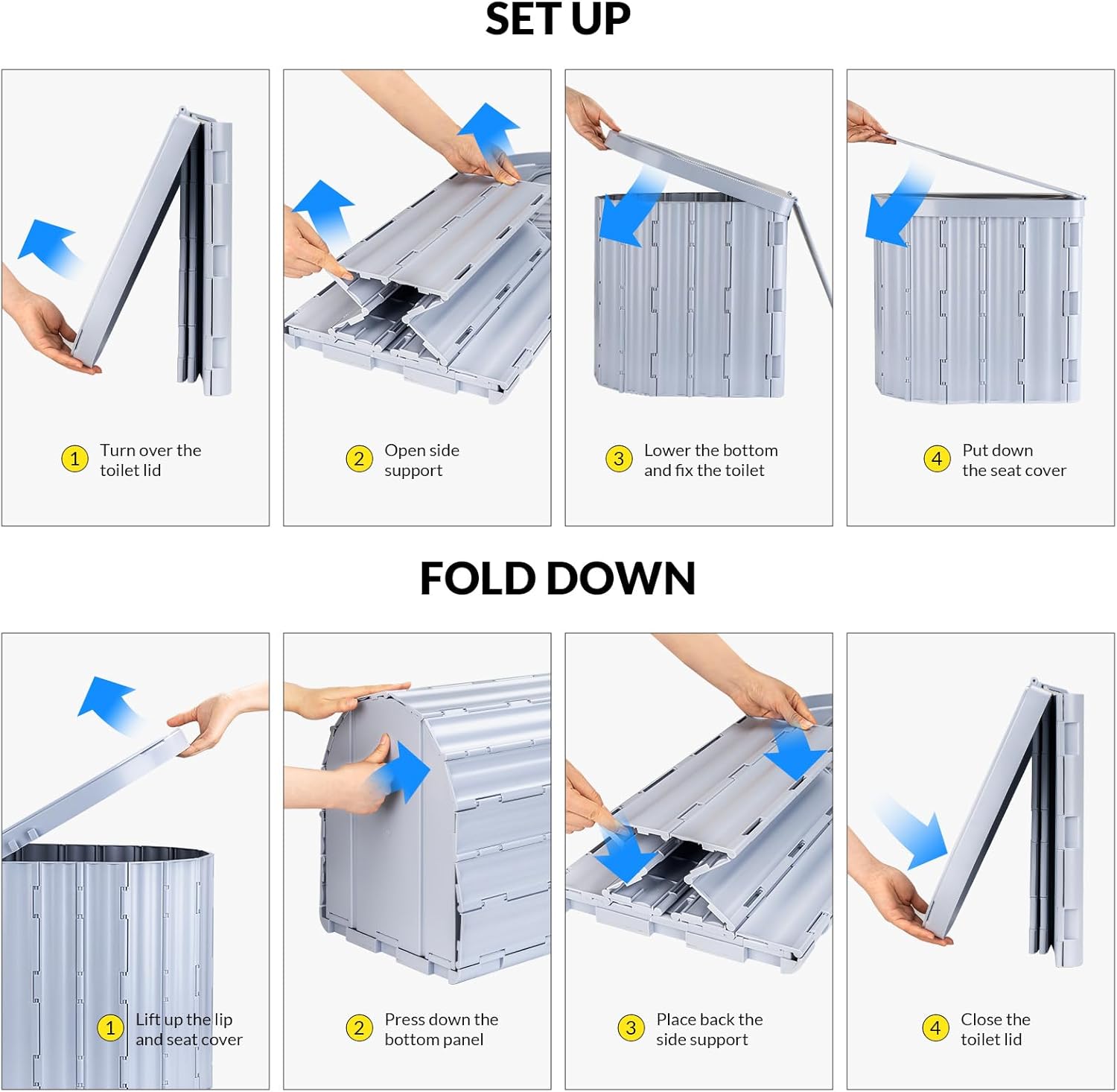 SET UP

1 Turn over the toilet lid

2 Open side support

3 Lower the bottom and fix the toilet

4 Put down the seat cover

FOLD DOWN

1 Lift up the lip and seat cover

2 Press down the bottom panel

3 Place back the side support

4 Close the toilet lid