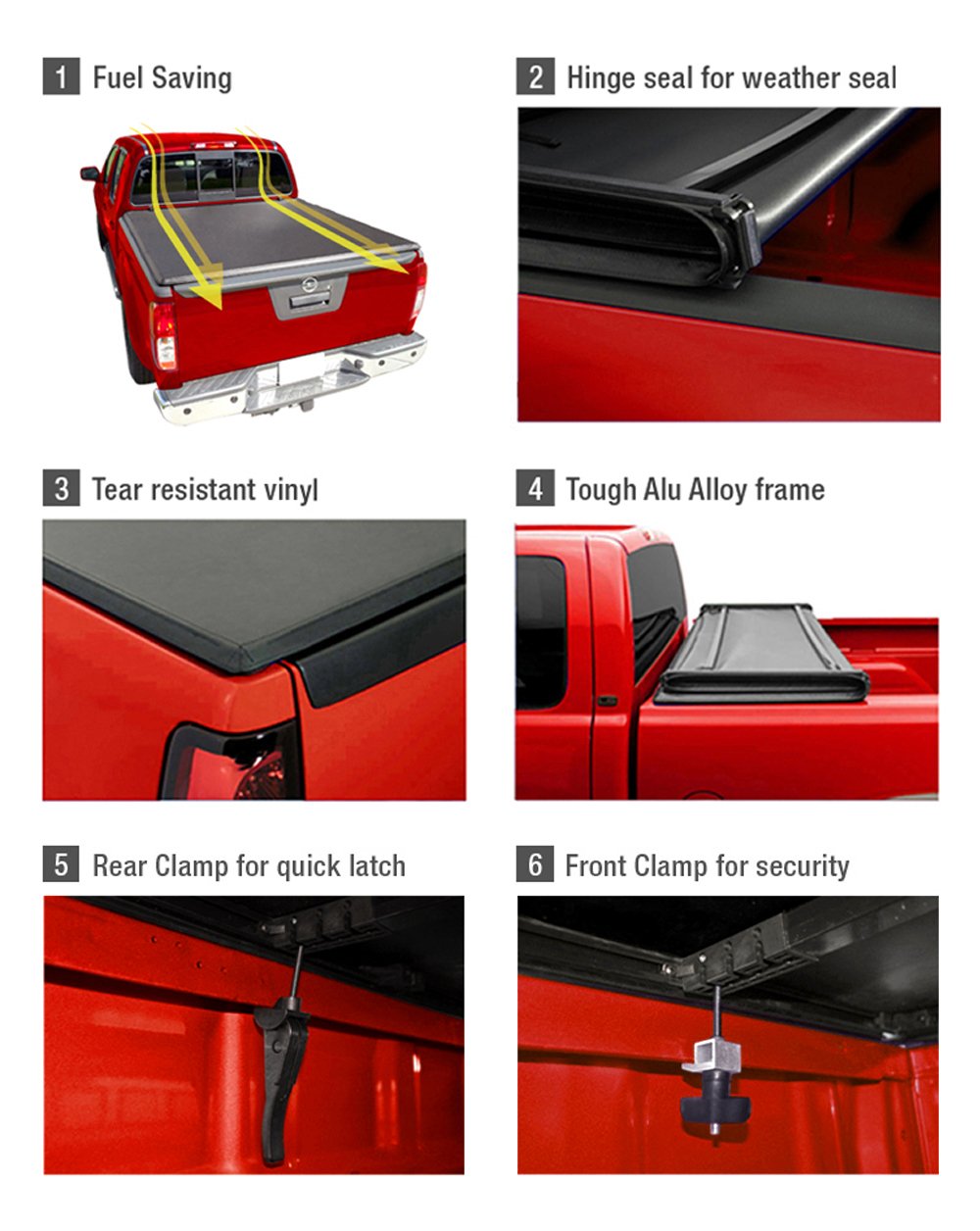 1 Fuel Saving

2 Hinge seal for weather seal

3 Tear resistant vinyl

4 Tough Alu Alloy frame

5 Rear Clamp for quick latch

6 Front Clamp for security