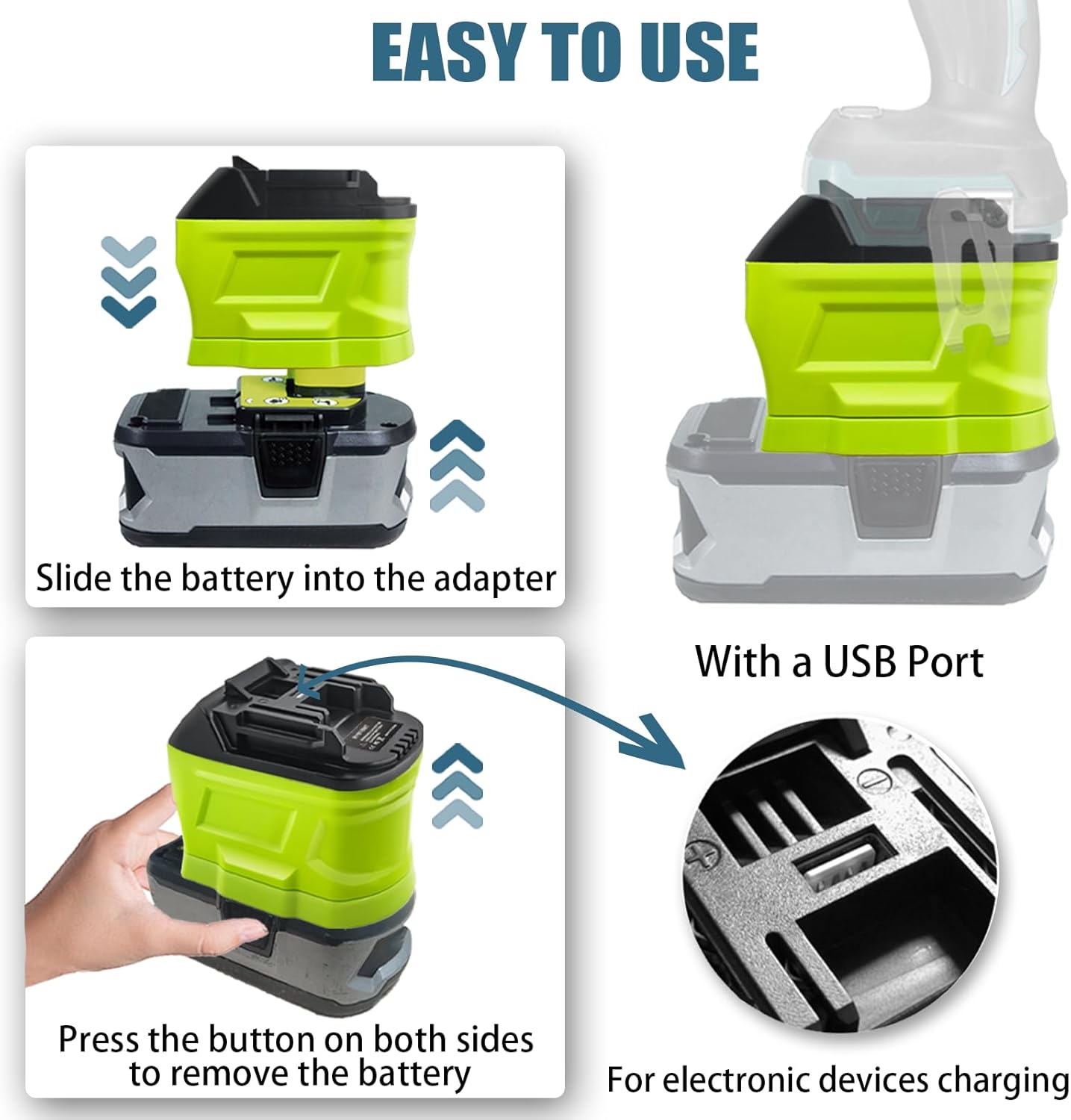 EASY TO USE

Slide the battery into the adapter

With a USB Port

Press the button on both sides to remove the battery

For electronic devices charging