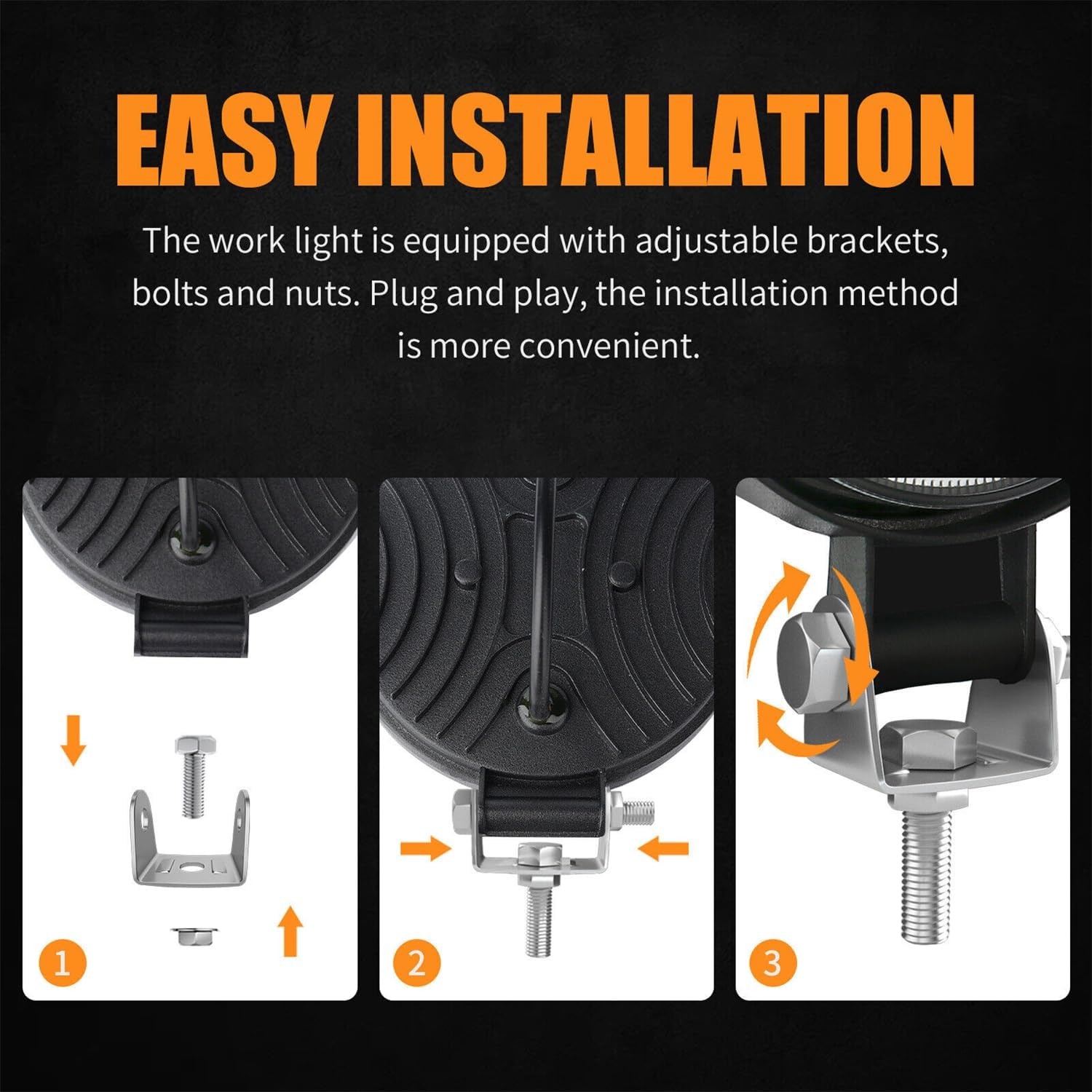 EASY INSTALLATION

The work light is equipped with adjustable brackets, bolts and nuts. Plug and play, the installation method is more convenient.

1

2

3