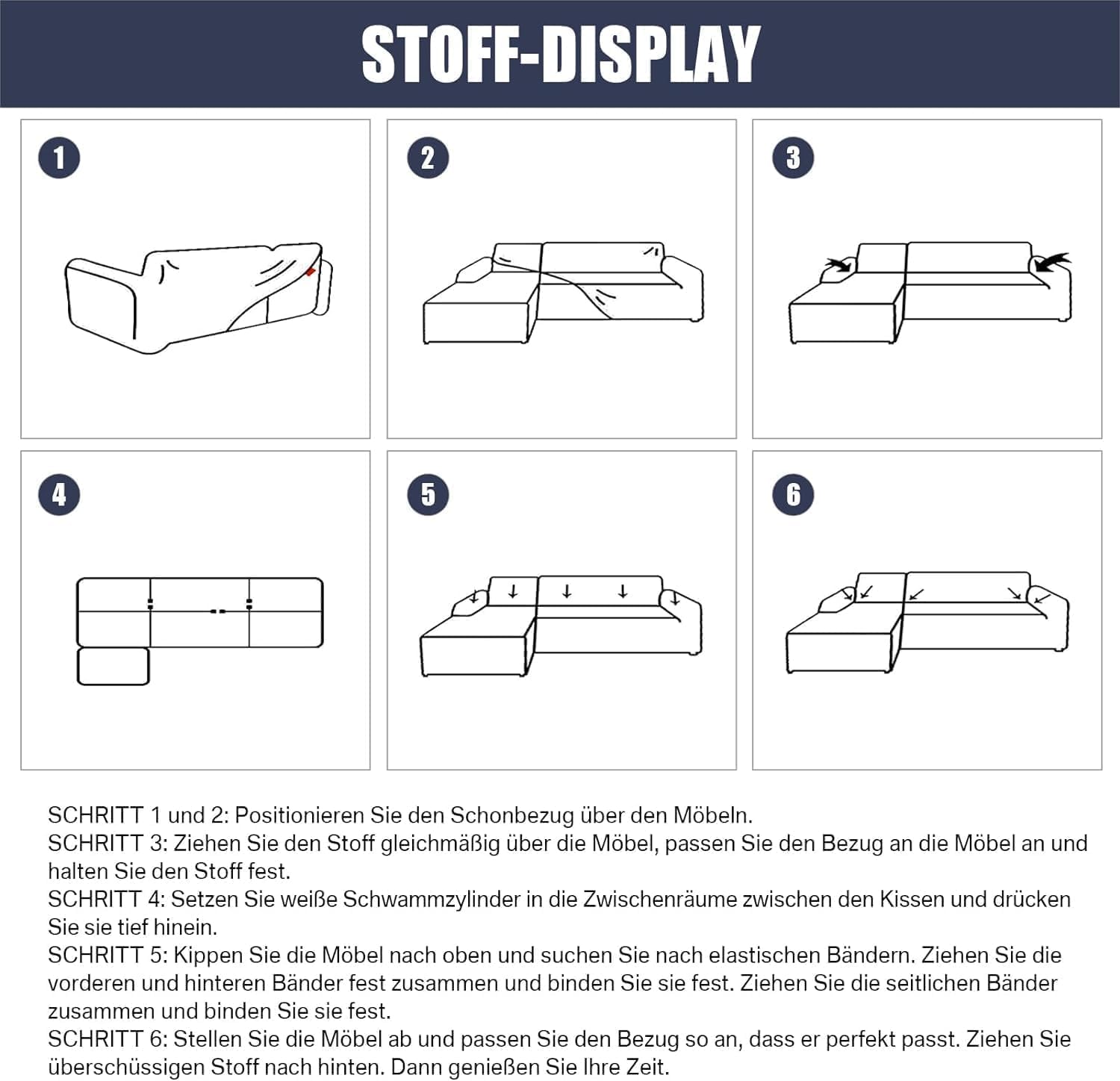 STOFF-DISPLAY

1

2

3

4

5

6

SCHRITT 1 und 2: Positionieren Sie den Schonbezug über den Möbeln.
SCHRITT 3: Ziehen Sie den Stoff gleichmäßig über die Möbel, passen Sie den Bezug an die Möbel an und halten Sie den Stoff fest.
SCHRITT 4: Setzen Sie weiße Schwammzylinder in die Zwischenräume zwischen den Kissen und drücken Sie sie tief hinein.
SCHRITT 5: Kippen Sie die Möbel nach oben und suchen Sie nach elastischen Bändern. Ziehen Sie die vorderen und hinteren Bänder fest zusammen und binden Sie sie fest. Ziehen Sie die seitlichen Bänder zusammen und binden Sie sie fest.
SCHRITT 6: Stellen Sie die Möbel ab und passen Sie den Bezug so an, dass er perfekt passt. Ziehen Sie überschüssigen Stoff nach hinten. Dann genießen Sie Ihre Zeit.