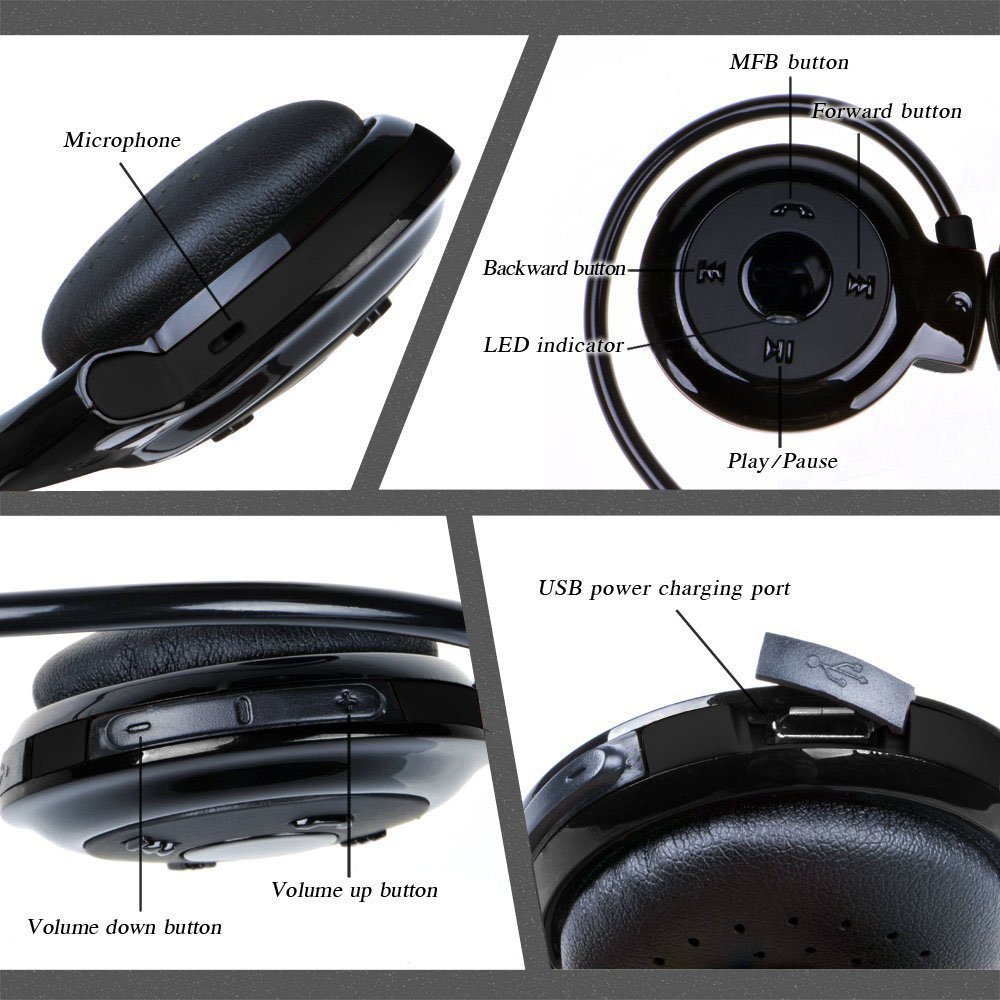 Microphone

MFB button

Forward button

Backward button

LED indicator

Play/Pause

USB power charging port

Volume up button

Volume down button