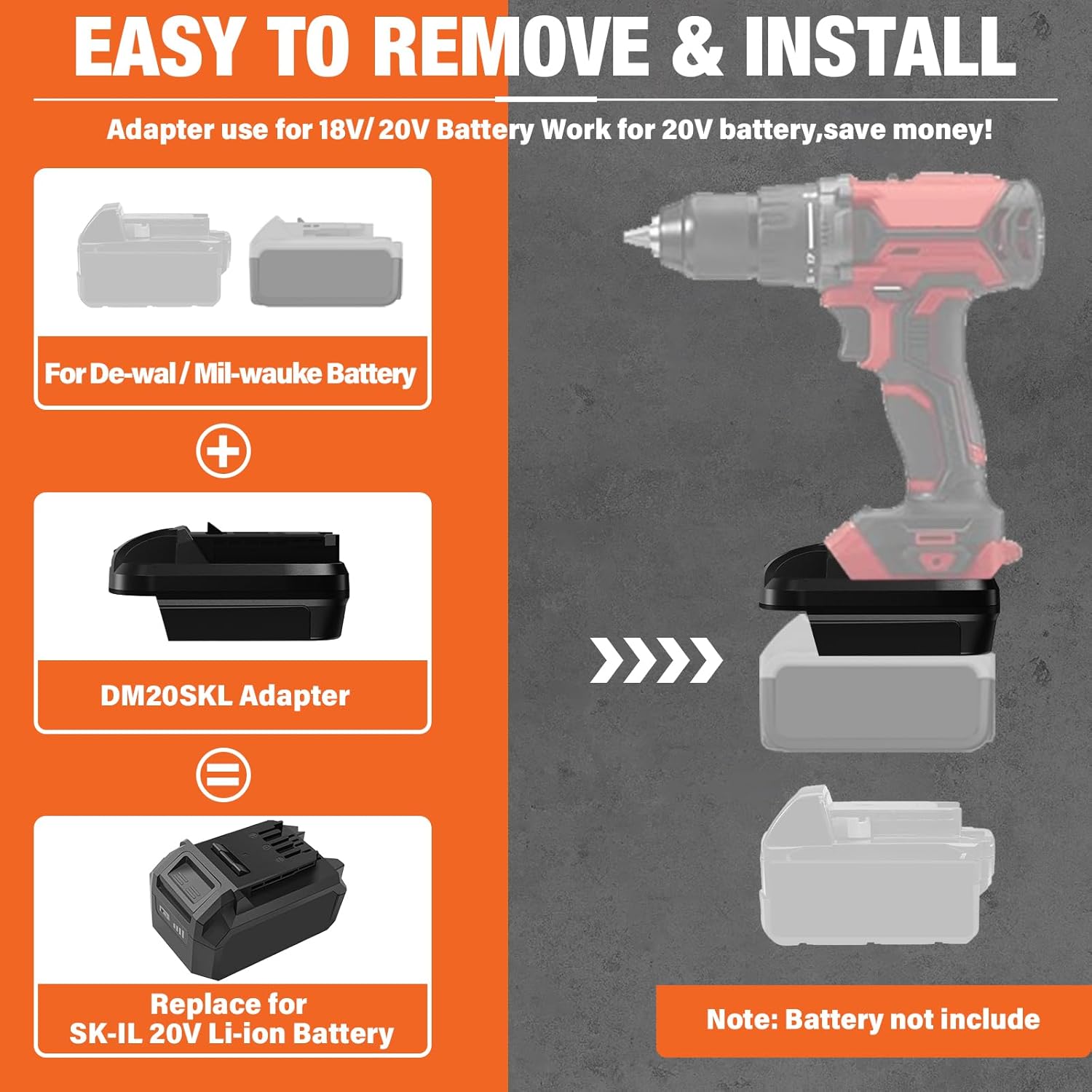 EASY TO REMOVE & INSTALL

Adapter use for 18V/ 20V Battery Work for 20V battery,save money!

For De-wal / Mil-wauke Battery

DM20SKL Adapter

Replace for SK-IL 20V Li-ion Battery

Note: Battery not include