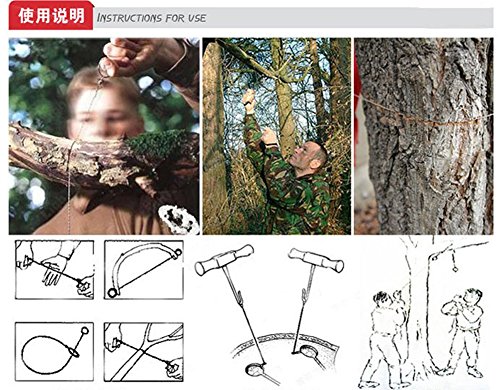 使用说明 INSTRUCTIONS FOR USE