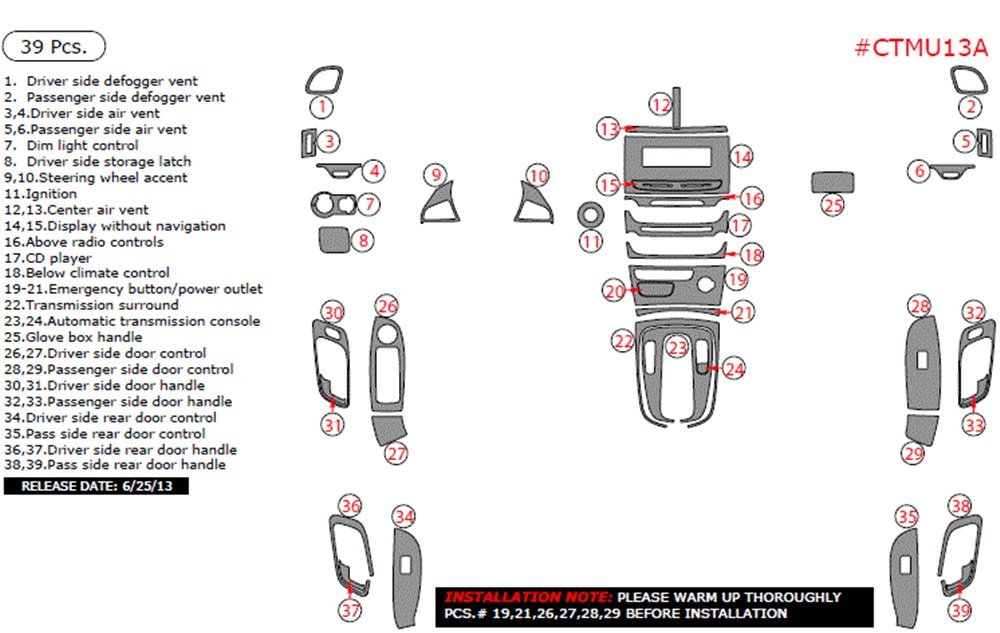 39 Pcs.

#CTMU13A

1. Driver side defogger vent
2. Passenger side defogger vent
3,4.Driver side air vent
5,6.Passenger side air vent
7. Dim light control
8. Driver side storage latch
9,10.Steering wheel accent
11.Ignition
12,13.Center air vent
14,15.Display without navigation
16.Above radio controls
17.CD player
18.Below climate control
19-21.Emergency button/power outlet
22.Transmission surround
23,24.Automatic transmission console
25.Glove box handle
26,27.Driver side door control
28,29.Passenger side door control
30,31.Driver side door handle
32,33.Passenger side door handle
34.Driver side rear door control
35.Pass side rear door control
36,37.Driver side rear door handle
38,39.Pass side rear door handle

RELEASE DATE: 6/25/13

1 2 3 4 5 6 7 8 9 10 11 12 13 14 15 16 17 18 19 20 21 22 23 24 25 26 27 28 29 30 31 32 33 34 35 36 37 38 39

INSTALLATION NOTE: PLEASE WARM UP THOROUGHLY PCS.# 19,21,26,27,28,29 BEFORE INSTALLATION