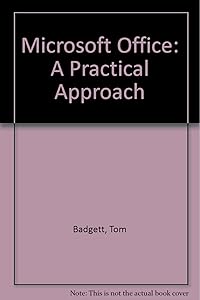 Microsoft Office: A Practical Approach

Badgett, Tom

Note: This is not the actual book cover