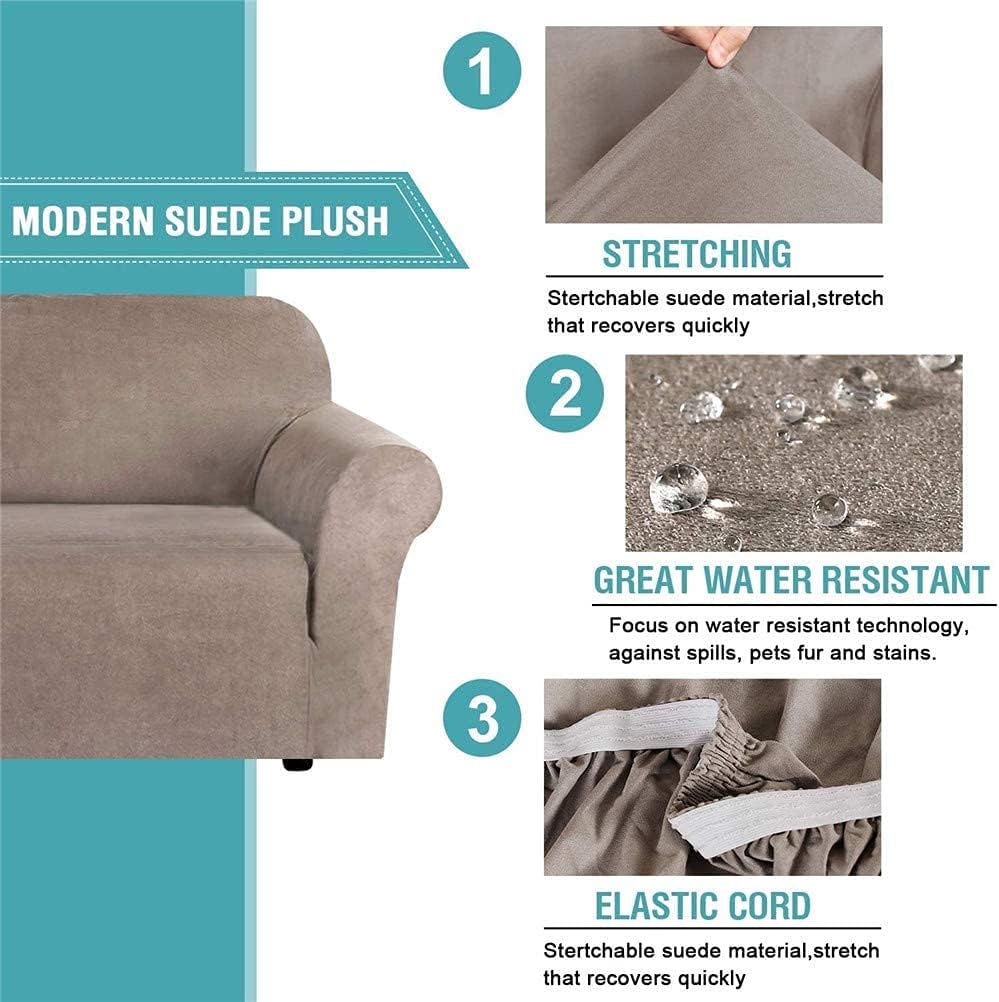 MODERN SUEDE PLUSH

1

STRETCHING

Stertchable suede material,stretch that recovers quickly

2

GREAT WATER RESISTANT

Focus on water resistant technology, against spills, pets fur and stains.

3

ELASTIC CORD

Stertchable suede material,stretch that recovers quickly