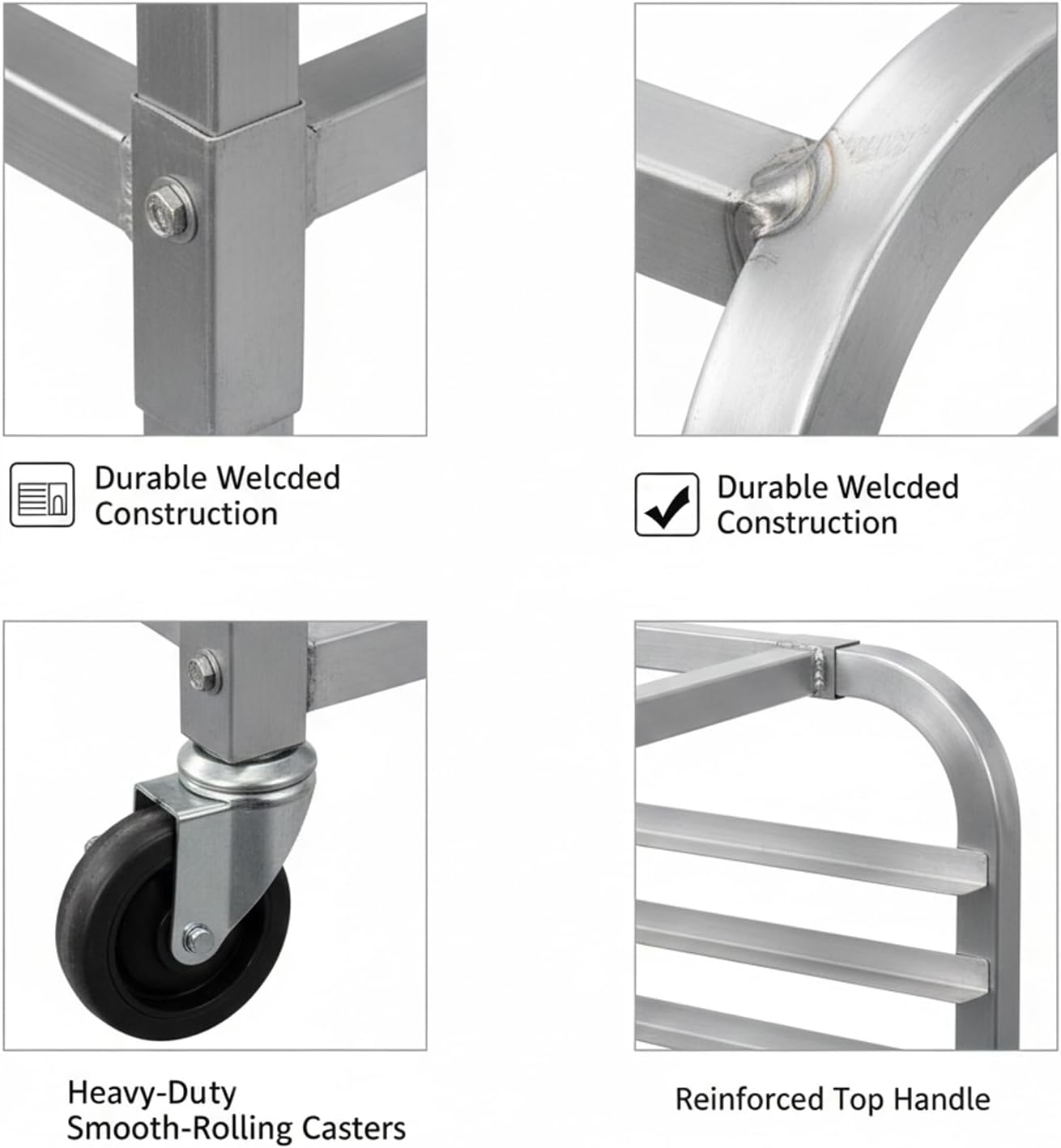 Durable Welcded Construction

Durable Welcded Construction

Heavy-Duty Smooth-Rolling Casters

Reinforced Top Handle