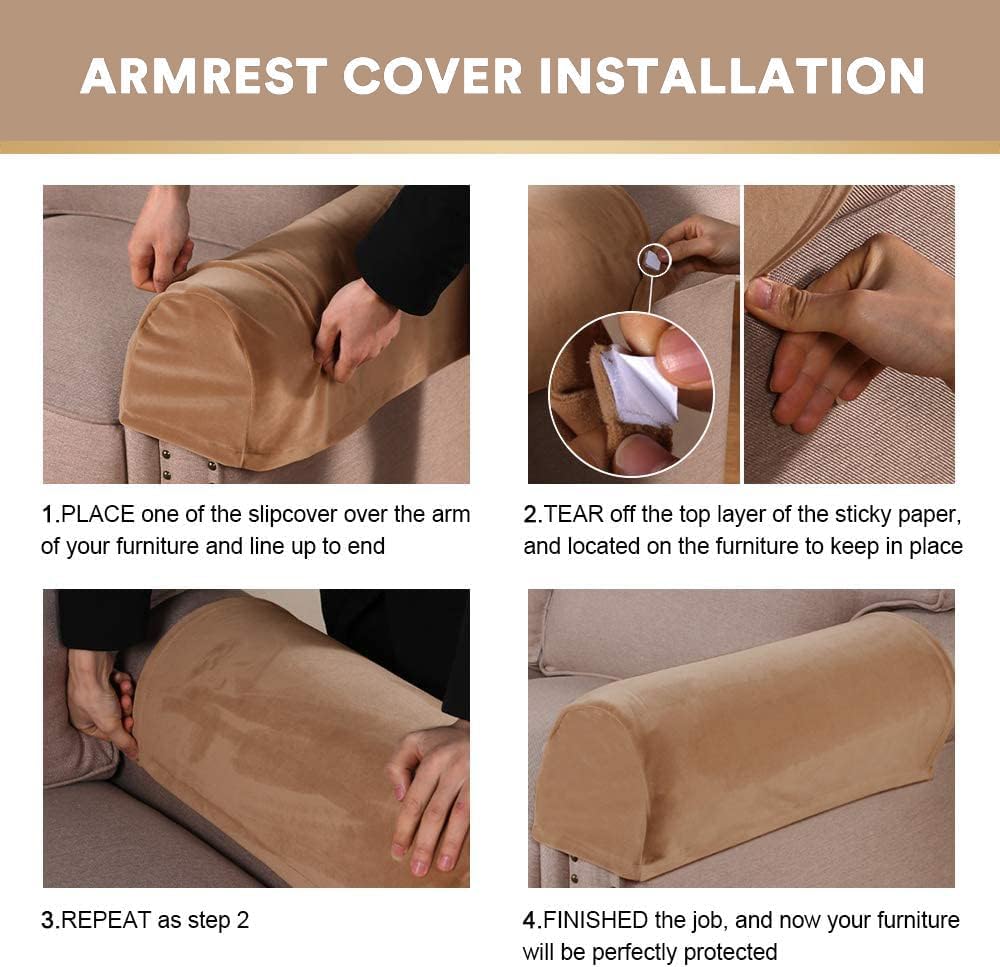 ARMREST COVER INSTALLATION

1.PLACE one of the slipcover over the arm of your furniture and line up to end

2.TEAR off the top layer of the sticky paper, and located on the furniture to keep in place

3.REPEAT as step 2

4.FINISHED the job, and now your furniture will be perfectly protected