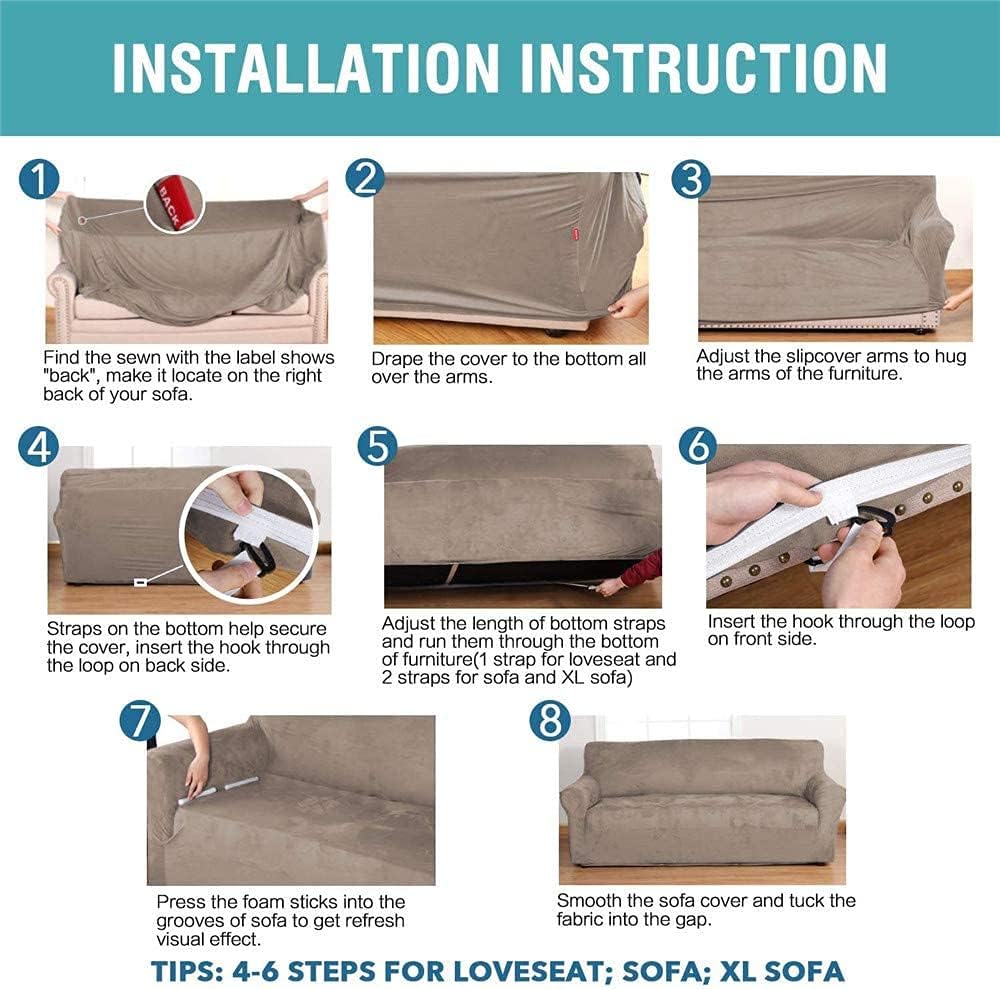 INSTALLATION INSTRUCTION

1
BACK
Find the sewn with the label shows "back", make it locate on the right back of your sofa.

2
Drape the cover to the bottom all over the arms.

3
Adjust the slipcover arms to hug the arms of the furniture.

4
Straps on the bottom help secure the cover, insert the hook through the loop on back side.

5
Adjust the length of bottom straps and run them through the bottom of furniture(1 strap for loveseat and 2 straps for sofa and XL sofa)

6
Insert the hook through the loop on front side.

7
Press the foam sticks into the grooves of sofa to get refresh visual effect.

8
Smooth the sofa cover and tuck the fabric into the gap.

TIPS: 4-6 STEPS FOR LOVESEAT; SOFA; XL SOFA