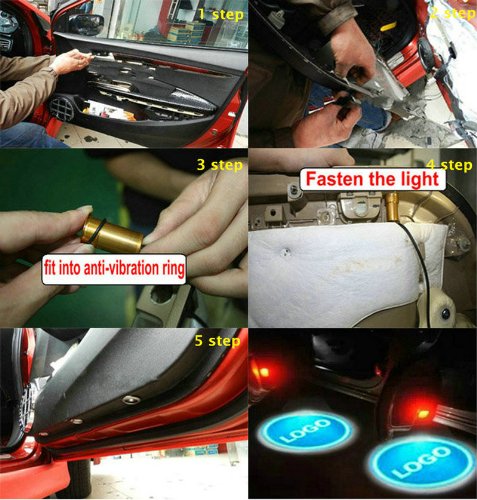 1 step

2 step

3 step

fit into anti-vibration ring

4 step

Fasten the light

5 step

LOGO

LOGO