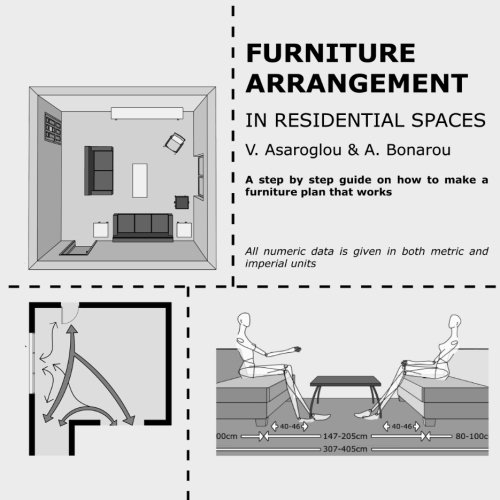 FURNITURE ARRANGEMENT

IN RESIDENTIAL SPACES

V. Asaroglou & A. Bonarou

A step by step guide on how to make a furniture plan that works

All numeric data is given in both metric and imperial units

40-46

40-46

00cm

147-205cm

80-100c

307-405cm