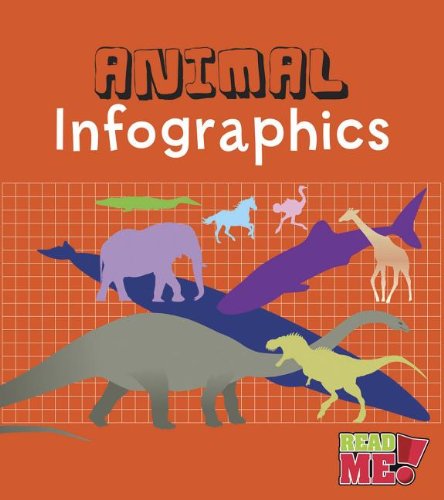 ANIMAL
Infographics

READ
ME!