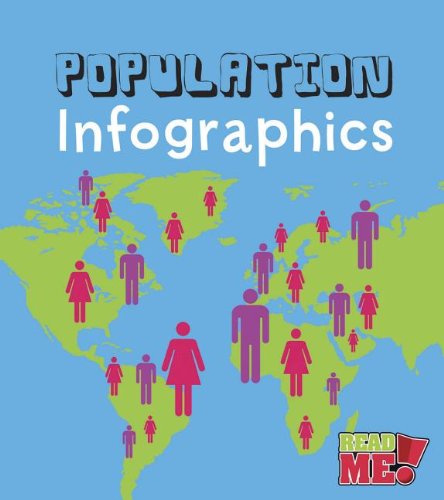 POPULATION
Infographics

READ ME!