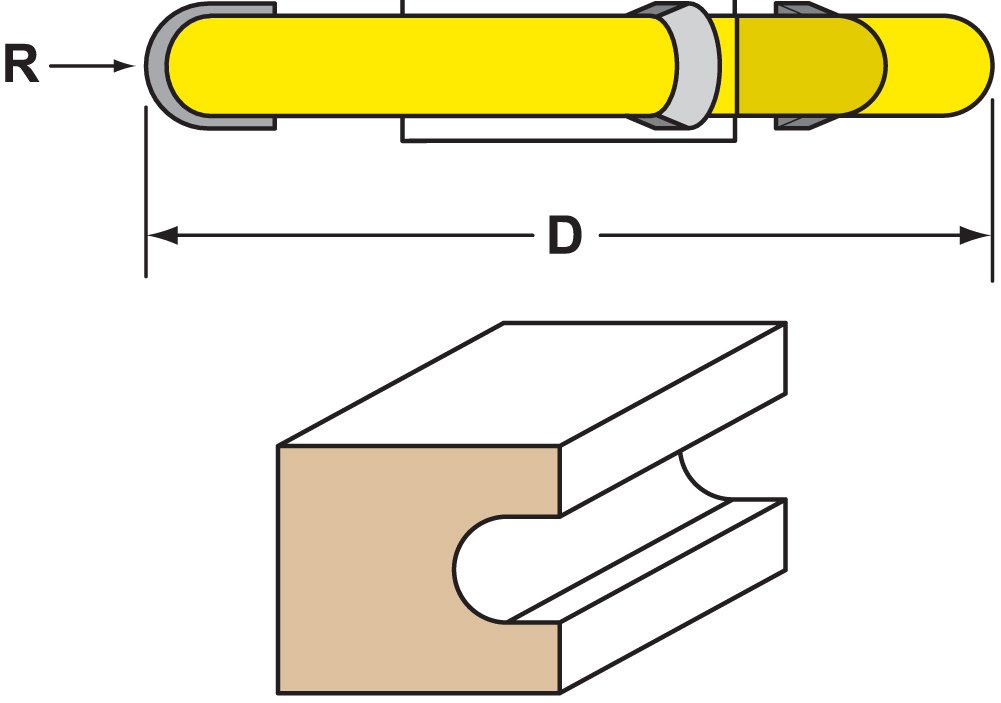 R

D