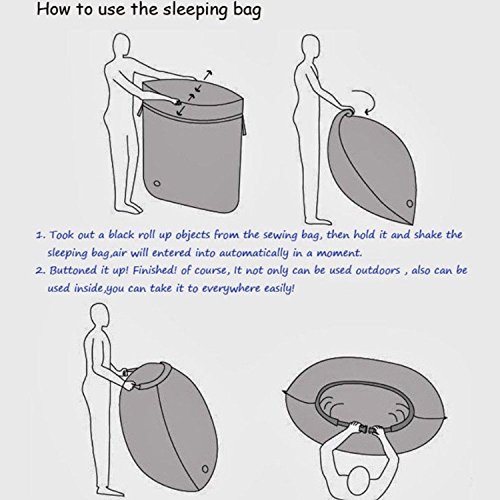 How to use the sleeping bag

1. Took out a black roll up objects from the sewing bag, then hold it and shake the sleeping bag,air will entered into automatically in a moment.
2. Buttoned it up! Finished! of course, It not only can be used outdoors , also can be used inside,you can take it to everywhere easily!