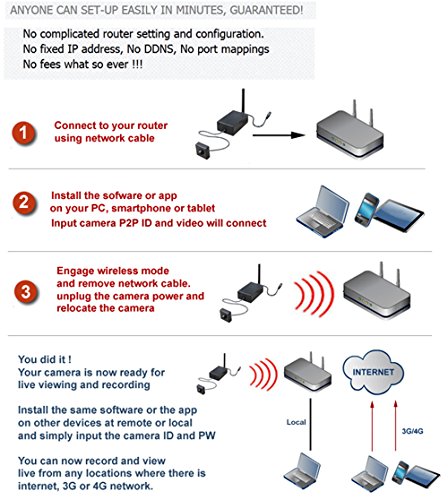 ANYONE CAN SET-UP EASILY IN MINUTES, GUARANTEED!

No complicated router setting and configuration.
No fixed IP address, No DDNS, No port mappings
No fees what so ever !!!

1

Connect to your router using network cable

2

Install the sofware or app on your PC, smartphone or tablet
Input camera P2P ID and video will connect

3

Engage wireless mode and remove network cable. unplug the camera power and relocate the camera

You did it !
Your camera is now ready for live viewing and recording

Install the same software or the app on other devices at remote or local and simply input the camera ID and PW

You can now record and view live from any locations where there is internet, 3G or 4G network.

INTERNET

Local

3G/4G