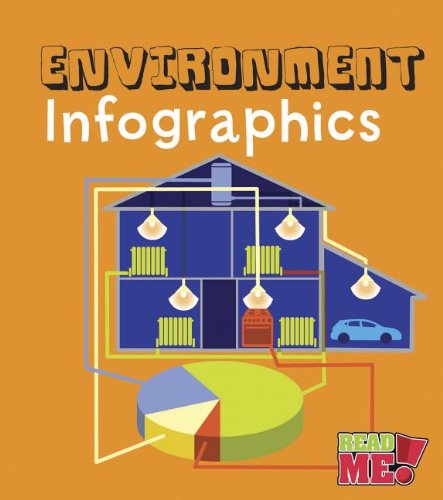 ENVIRONMENT
Infographics

READ ME!