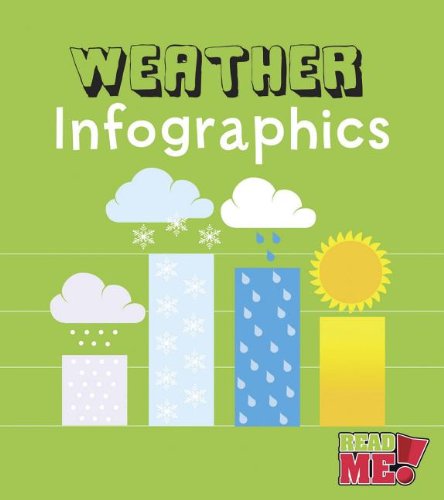 WEATHER
Infographics

READ ME!