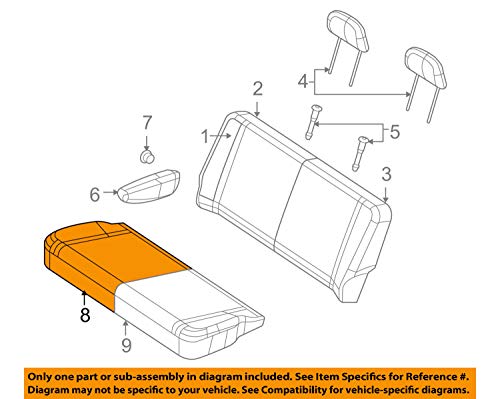 4
2
7
1
5
3
6
8
9

Only one part or sub-assembly in diagram included. See Item Specifics for Reference #. Diagram may not be specific to your vehicle. See Compatibility for vehicle-specific diagrams.