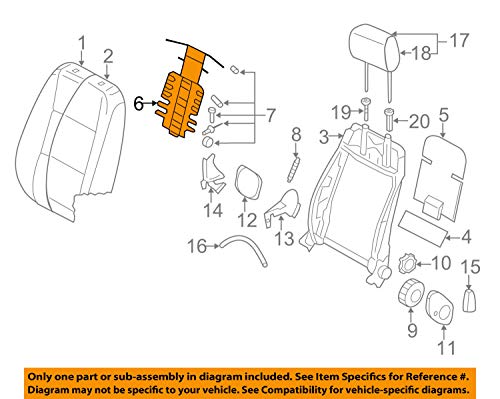 1
2
6
7
17
18
19
20
5
3
8
14
12
13
16
4
10
15
9
11

Only one part or sub-assembly in diagram included. See Item Specifics for Reference #.
Diagram may not be specific to your vehicle. See Compatibility for vehicle-specific diagrams.