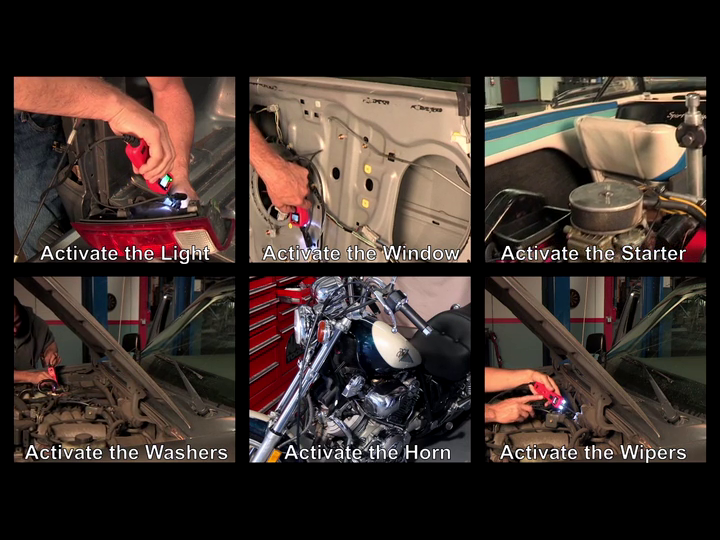 Activate the Light

Activate the Window

Activate the Starter

Activate the Washers

Activate the Horn

Activate the Wipers