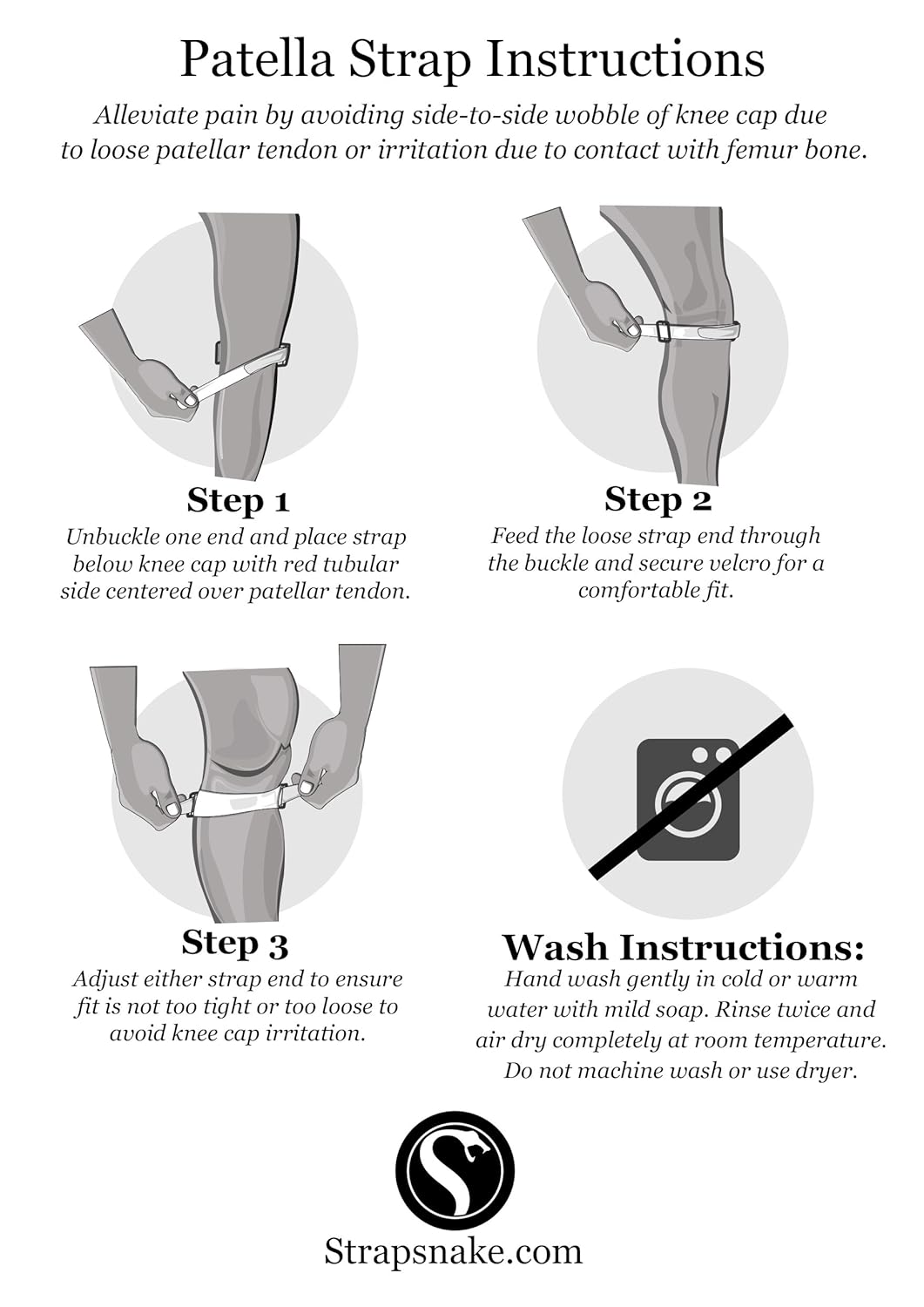 Patella Strap Instructions

Alleviate pain by avoiding side-to-side wobble of knee cap due to loose patellar tendon or irritation due to contact with femur bone.

Step 1
Unbuckle one end and place strap below knee cap with red tubular side centered over patellar tendon.

Step 2
Feed the loose strap end through the buckle and secure velcro for a comfortable fit.

Step 3
Adjust either strap end to ensure fit is not too tight or too loose to avoid knee cap irritation.

Wash Instructions:
Hand wash gently in cold or warm water with mild soap. Rinse twice and air dry completely at room temperature. Do not machine wash or use dryer.

Strapsnake.com