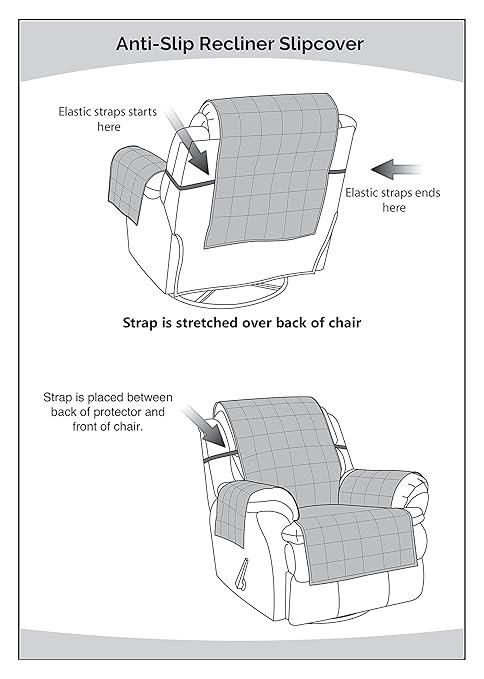 Anti-Slip Recliner Slipcover

Elastic straps starts here

Elastic straps ends here

Strap is stretched over back of chair

Strap is placed between back of protector and front of chair.