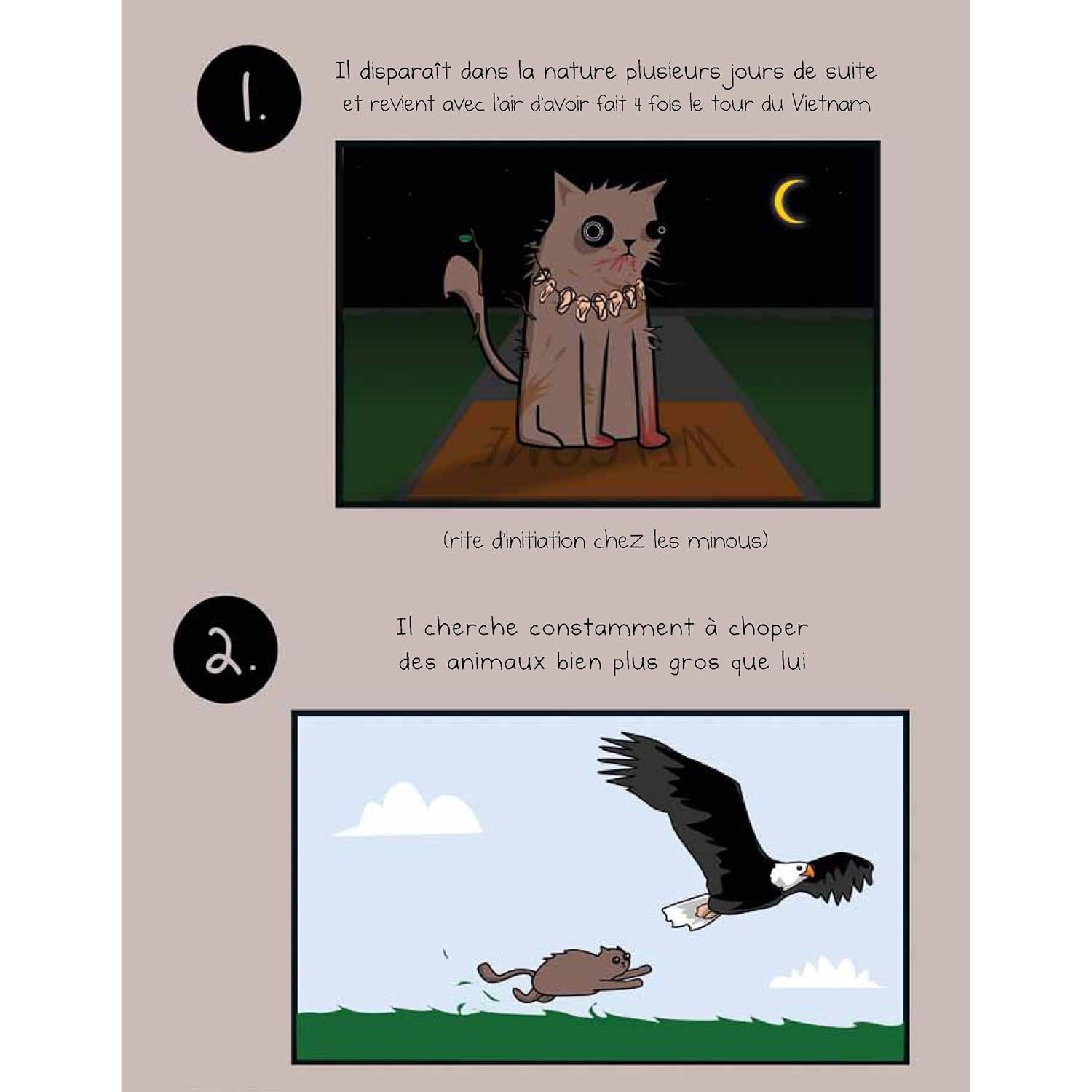 1.

Il disparaît dans la nature plusieurs jours de suite et revient avec l'air d'avoir fait 4 fois le tour du Vietnam

WELCOME

(rite d'initiation chez les minous)

2.

Il cherche constamment à choper des animaux bien plus gros que lui