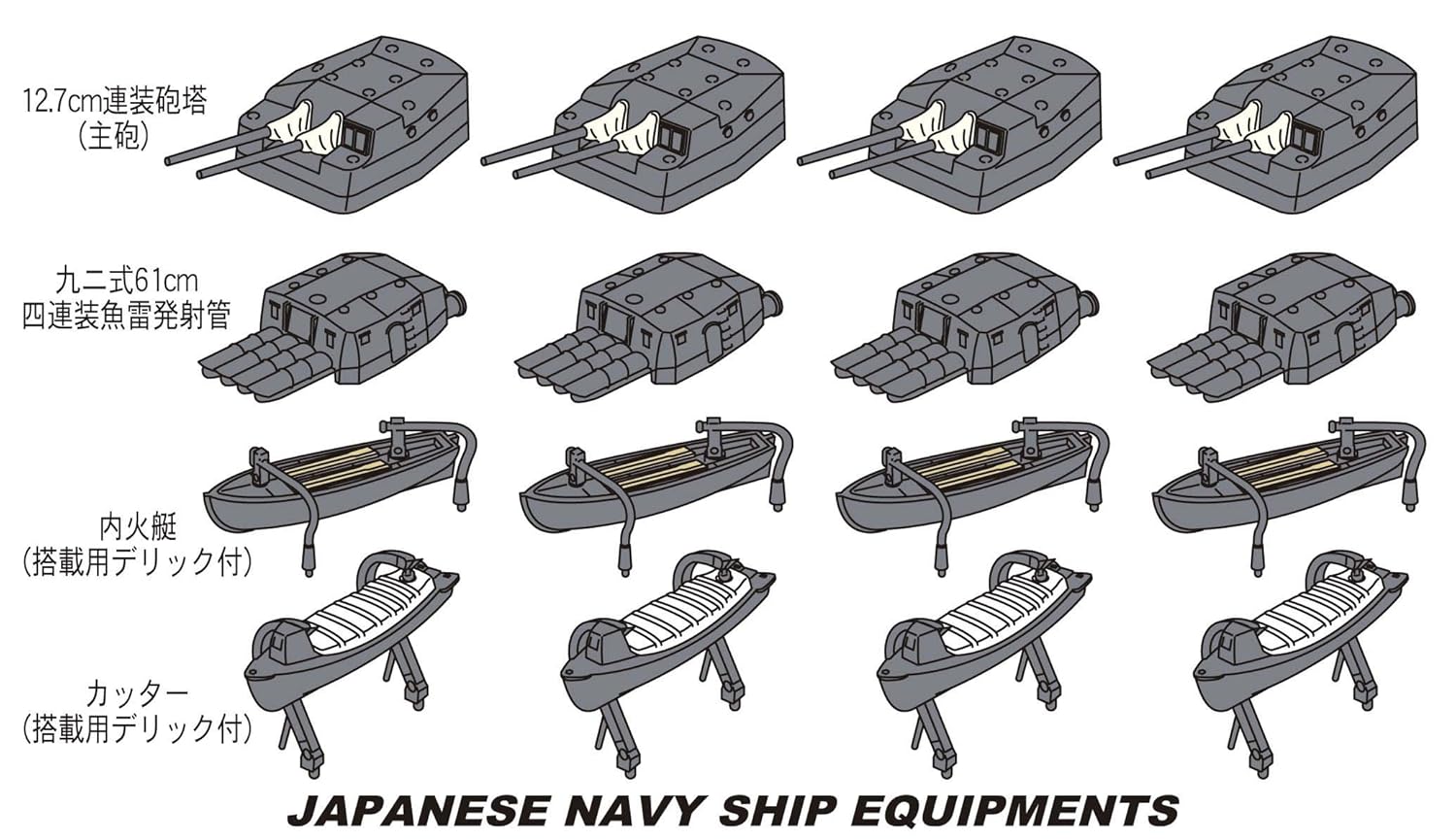 12.7cm連装砲塔
(主砲)

九二式61cm
四連装魚雷発射管

内火艇
(搭載用デリック付)

カッター
(搭載用デリック付)

JAPANESE NAVY SHIP EQUIPMENTS