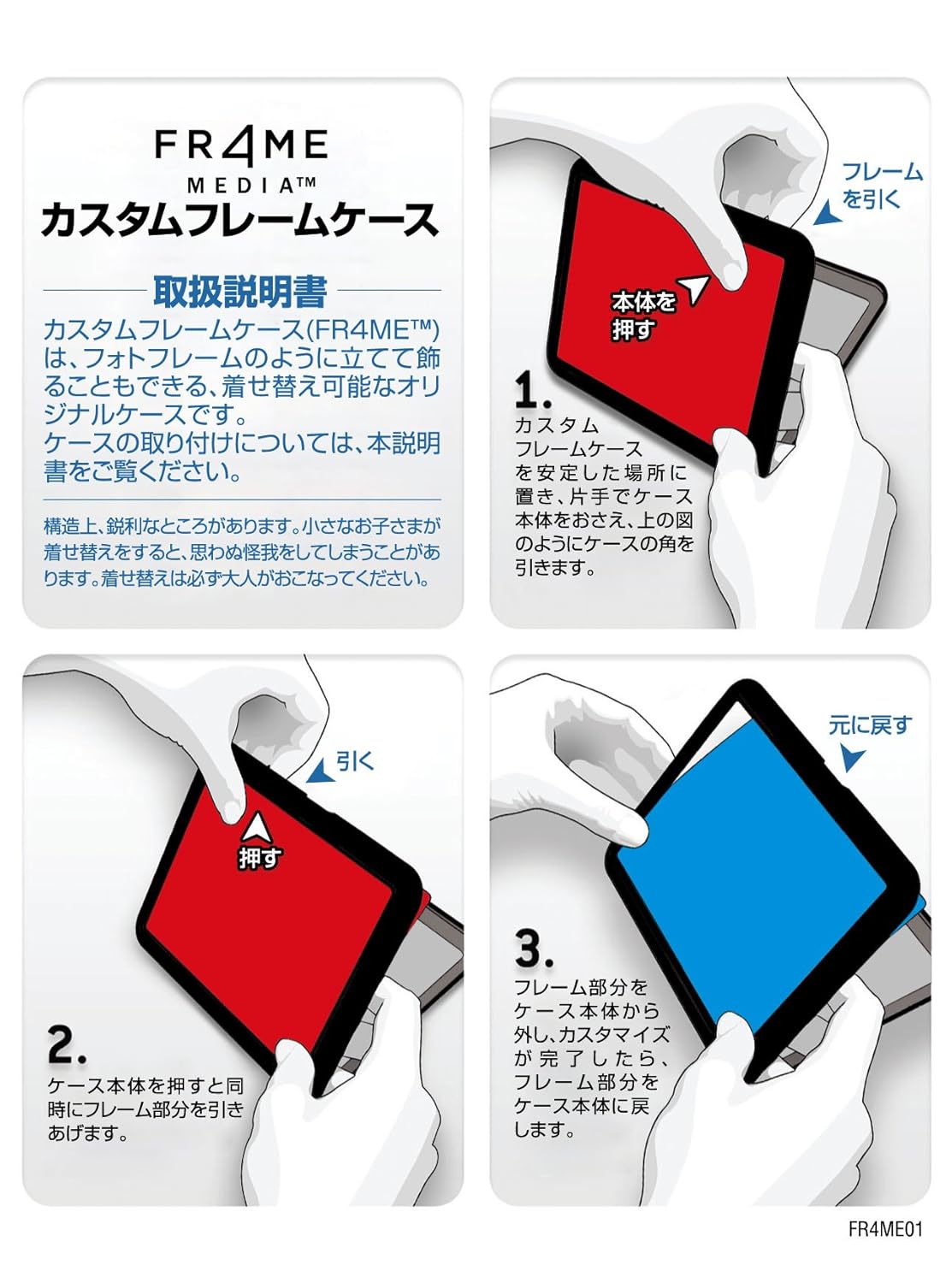 FR4ME
MEDIA™
カスタムフレームケース

取扱説明書

カスタムフレームケース(FR4ME™)は、フォトフレームのように立てて飾ることもできる、着せ替え可能なオリジナルケースです。
ケースの取り付けについては、本説明書をご覧ください。

構造上、鋭利なところがあります。小さなお子さまが着せ替えをすると、思わぬ怪我をしてしまうことがあります。着せ替えは必ず大人がおこなってください。

フレームを引く

本体を押す

1.
カスタムフレームケースを安定した場所に置き、片手でケース本体をおさえ、上の図のようにケースの角を引きます。

引く

押す

2.
ケース本体を押すと同時にフレーム部分を引きあげます。

元に戻す

3.
フレーム部分をケース本体から外し、カスタマイズが完了したら、フレーム部分をケース本体に戻します。

FR4ME01