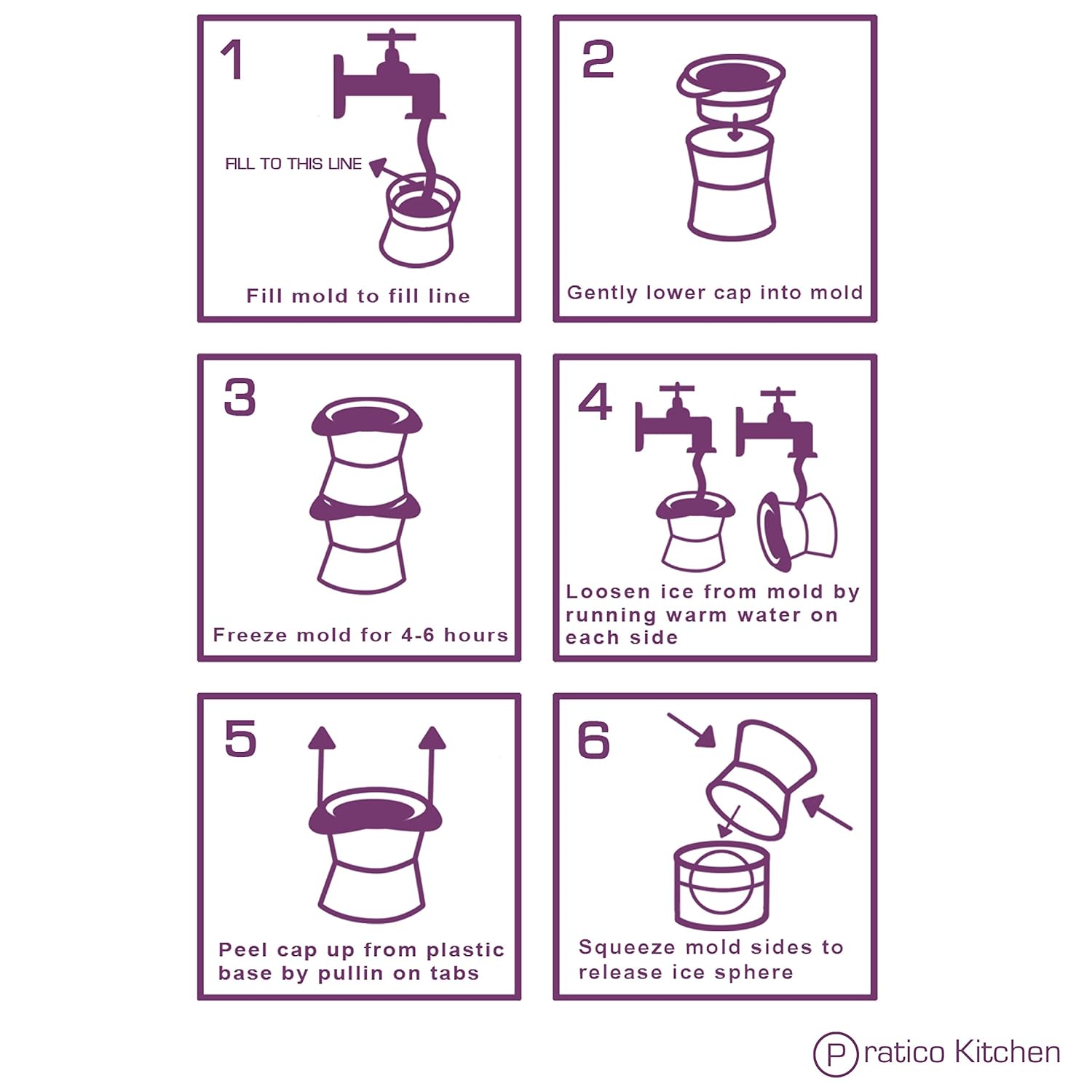 1

FILL TO THIS LINE

Fill mold to fill line

2

Gently lower cap into mold

3

Freeze mold for 4-6 hours

4

Loosen ice from mold by running warm water on each side

5

Peel cap up from plastic base by pullin on tabs

6

Squeeze mold sides to release ice sphere

Pratico Kitchen