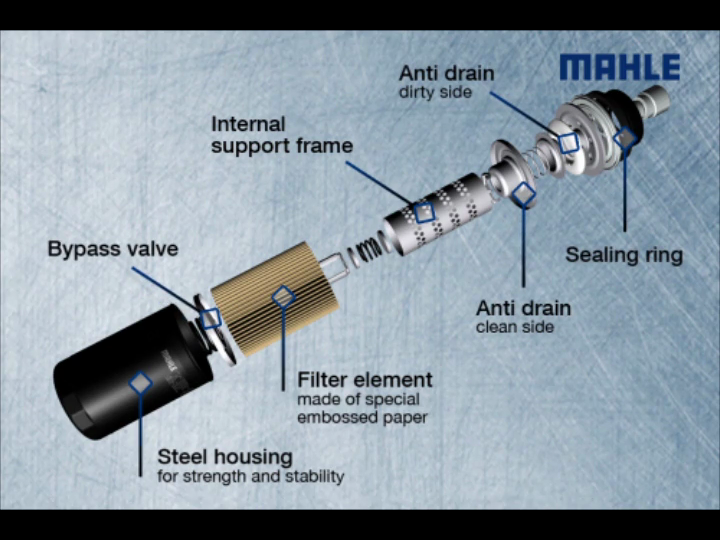 MAHLE

Anti drain
dirty side

Internal
support frame

Bypass valve

Sealing ring

Anti drain
clean side

Filter element
made of special
embossed paper

Steel housing
for strength and stability