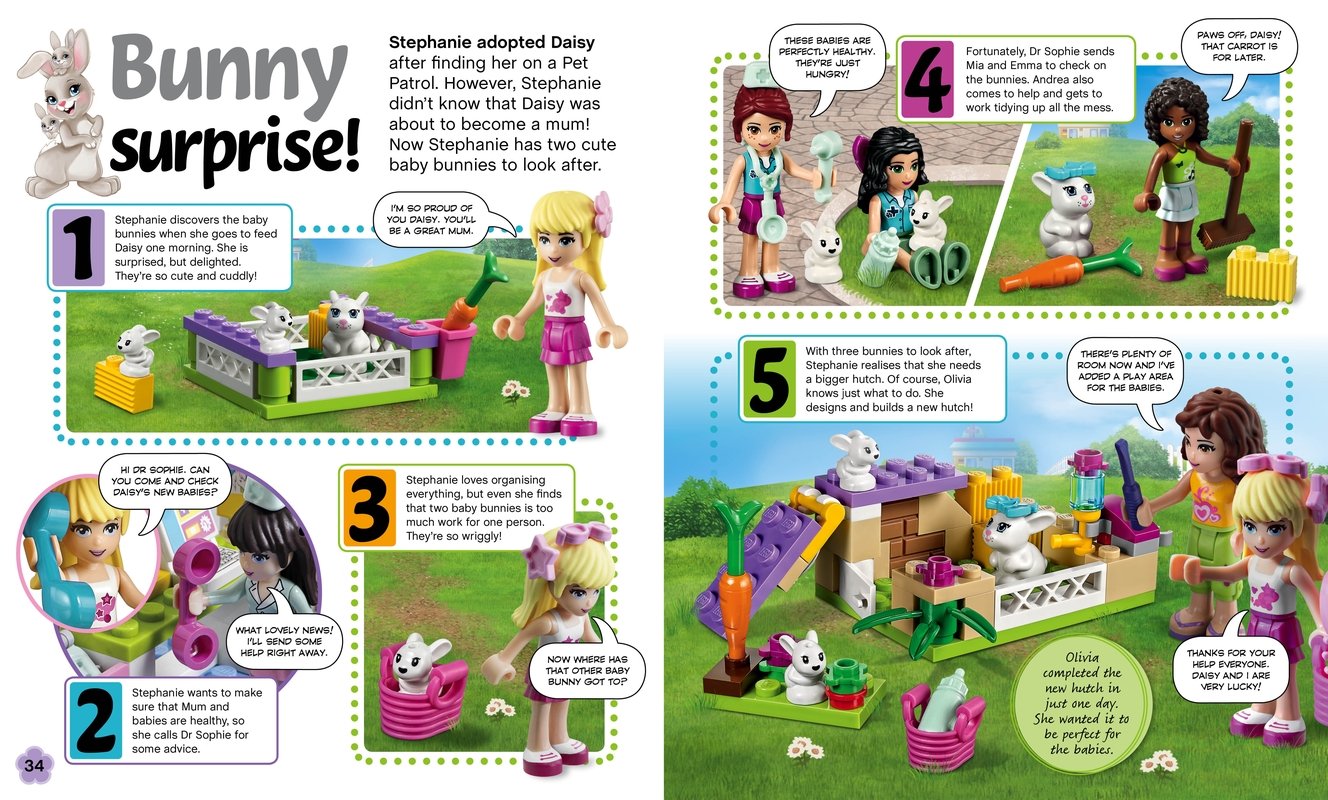 Bunny surprise!

Stephanie adopted Daisy after finding her on a Pet Patrol. However, Stephanie didn't know that Daisy was about to become a mum! Now Stephanie has two cute baby bunnies to look after.

1
Stephanie discovers the baby bunnies when she goes to feed Daisy one morning. She is surprised, but delighted. They're so cute and cuddly!

I'M SO PROUD OF YOU DAISY. YOU'LL BE A GREAT MUM.

HI DR SOPHIE. CAN YOU COME AND CHECK DAISY'S NEW BABIES?

WHAT LOVELY NEWS! I'LL SEND SOME HELP RIGHT AWAY.

2
Stephanie wants to make sure that Mum and babies are healthy, so she calls Dr Sophie for some advice.

3
Stephanie loves organising everything, but even she finds that two baby bunnies is too much work for one person. They're so wriggly!

NOW WHERE HAS THAT OTHER BABY BUNNY GOT TO?

34

THESE BABIES ARE PERFECTLY HEALTHY. THEY'RE JUST HUNGRY!

4
Fortunately, Dr Sophie sends Mia and Emma to check on the bunnies. Andrea also comes to help and gets to work tidying up all the mess.

PAWS OFF, DAISY! THAT CARROT IS FOR LATER.

5
With three bunnies to look after, Stephanie realises that she needs a bigger hutch. Of course, Olivia knows just what to do. She designs and builds a new hutch!

THERE'S PLENTY OF ROOM NOW AND I'VE ADDED A PLAY AREA FOR THE BABIES.

Olivia completed the new hutch in just one day. She wanted it to be perfect for the babies.

THANKS FOR YOUR HELP EVERYONE. DAISY AND I ARE VERY LUCKY!