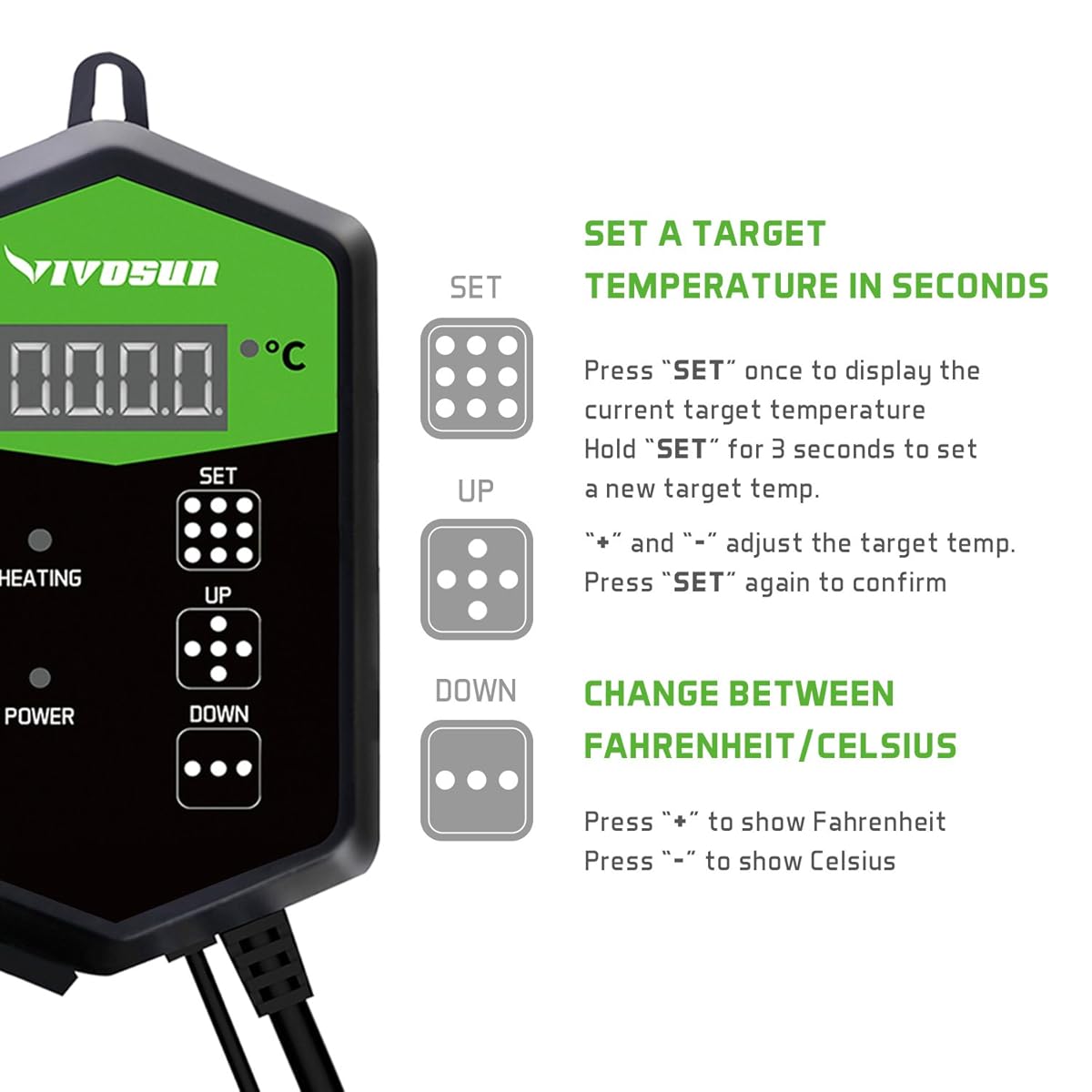 VIVOSUN

0.0.0.0. °C

HEATING

POWER

SET

UP

DOWN

SET

UP

DOWN

SET A TARGET TEMPERATURE IN SECONDS

Press "SET" once to display the current target temperature
Hold "SET" for 3 seconds to set a new target temp.

"+" and "-" adjust the target temp.
Press "SET" again to confirm

CHANGE BETWEEN FAHRENHEIT/CELSIUS

Press "+" to show Fahrenheit
Press "-" to show Celsius