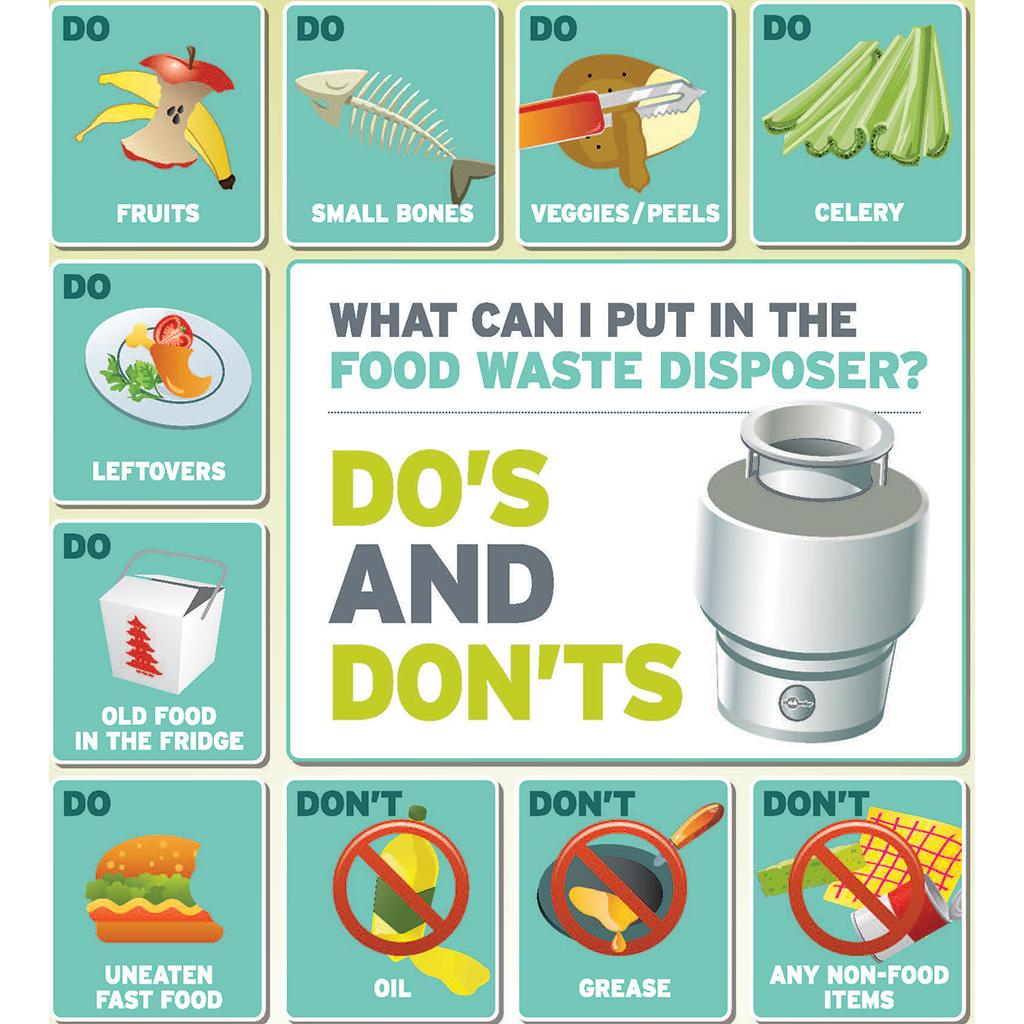 DO
FRUITS

DO
SMALL BONES

DO
VEGGIES/PEELS

DO
CELERY

DO
LEFTOVERS

WHAT CAN I PUT IN THE FOOD WASTE DISPOSER?

DO'S AND DON'TS

DO
OLD FOOD IN THE FRIDGE

DO
UNEATEN FAST FOOD

DON'T
OIL

DON'T
GREASE

DON'T
ANY NON-FOOD ITEMS