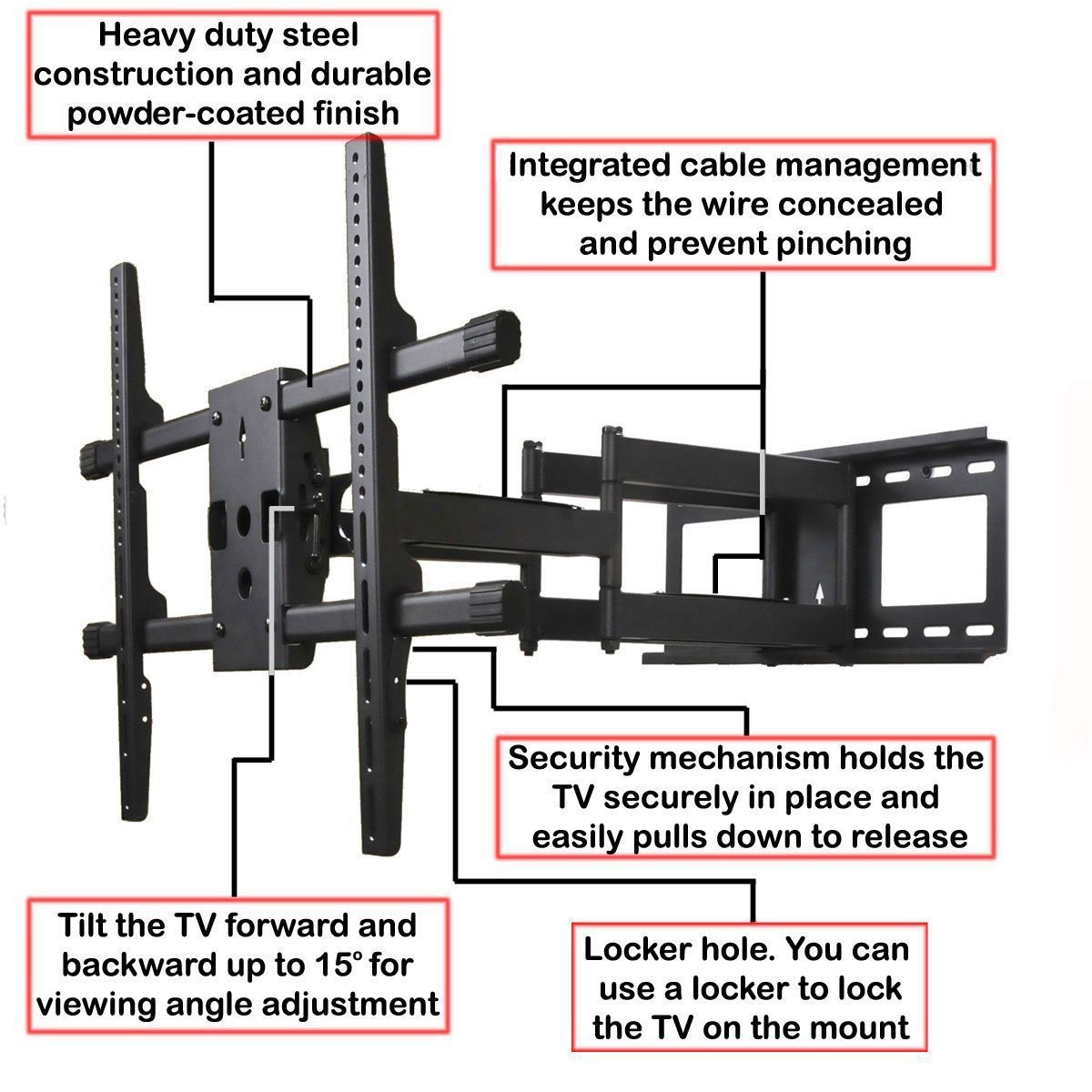 Heavy duty steel construction and durable powder-coated finish

Integrated cable management keeps the wire concealed and prevent pinching

Security mechanism holds the TV securely in place and easily pulls down to release

Tilt the TV forward and backward up to 15° for viewing angle adjustment

Locker hole. You can use a locker to lock the TV on the mount