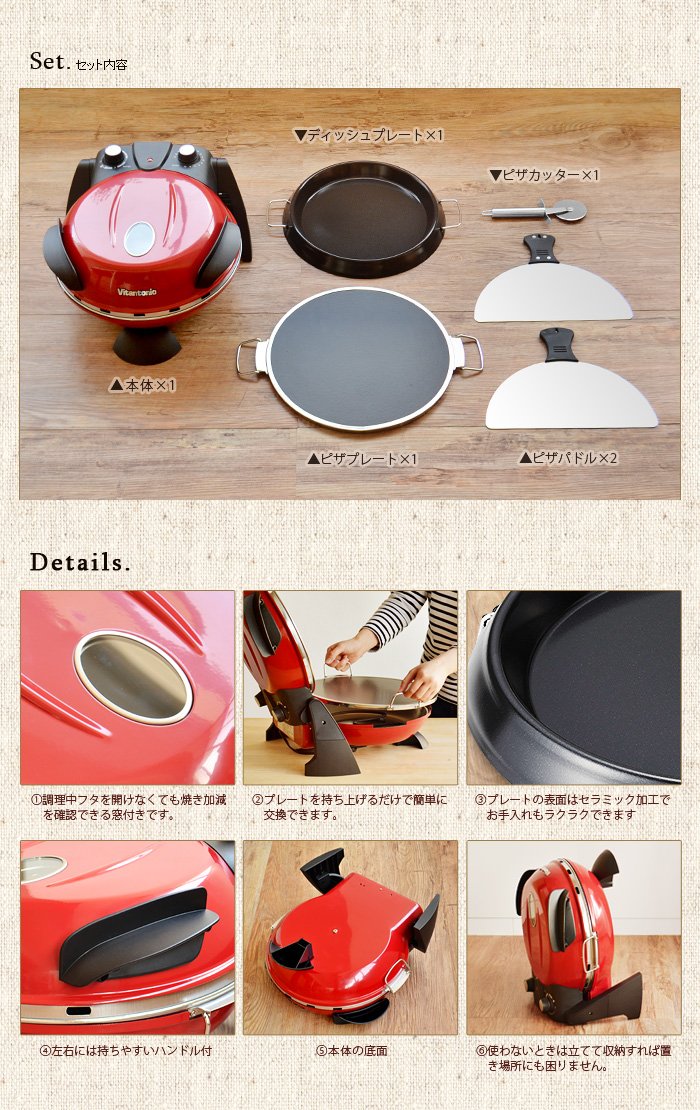 Set. セット内容

▼ディッシュプレート×1

▼ピザカッター×1

Vitantonio

▲本体×1

▲ピザプレート×1

▲ピザパドル×2

Details.

①調理中フタを開けなくても焼き加減を確認できる窓付きです。

②プレートを持ち上げるだけで簡単に交換できます。

③プレートの表面はセラミック加工でお手入れもラクラクできます

④左右には持ちやすいハンドル付

⑤本体の底面

⑥使わないときは立てて収納すれば置き場所にも困りません。