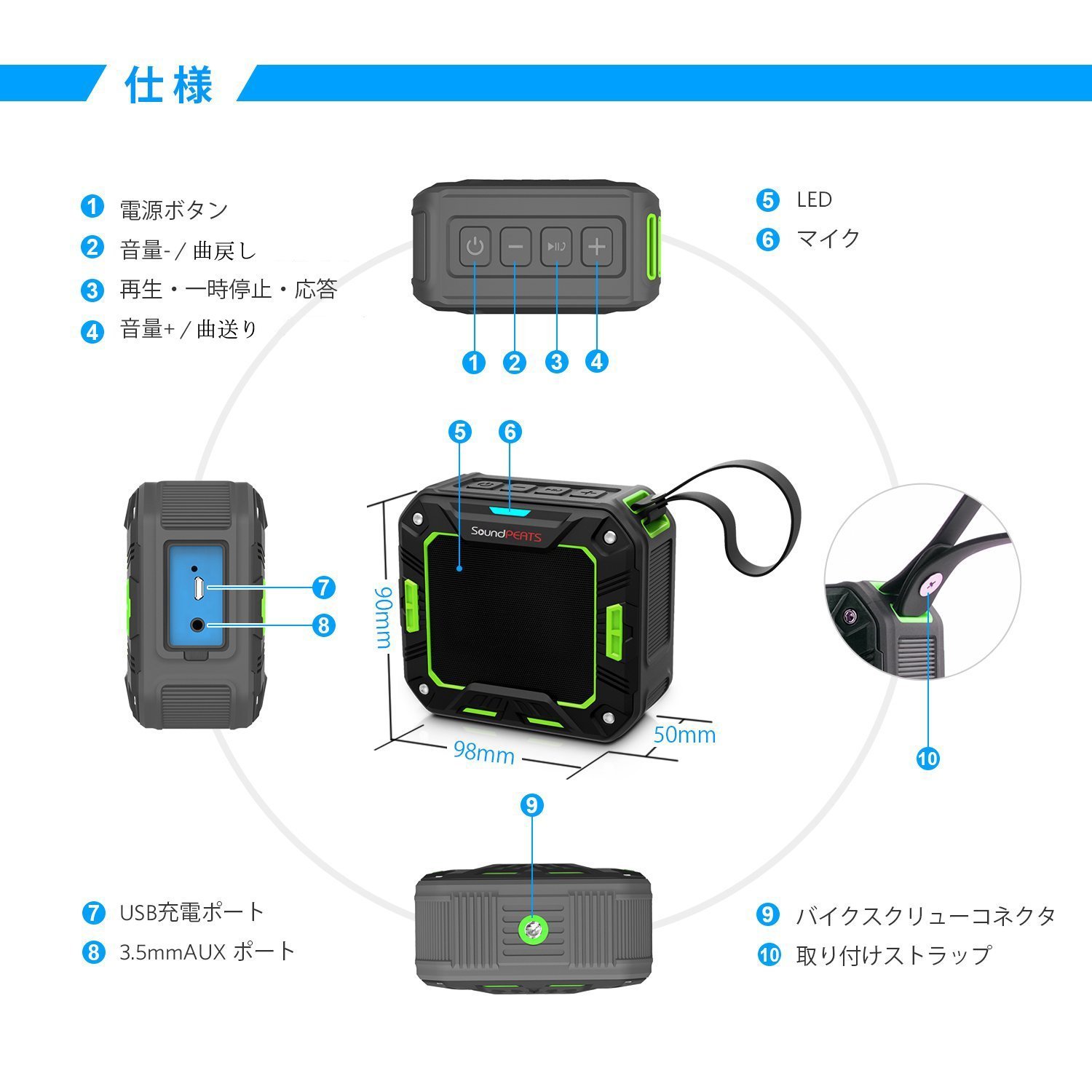 仕様

1 電源ボタン
2 音量- / 曲戻し
3 再生・一時停止・応答
4 音量+ / 曲送り

5 LED
6 マイク

1 2 3 4

5 6

SoundPEATS

7
8

90mm
98mm
50mm

10

9

7 USB充電ポート
8 3.5mmAUX ポート

9 バイクスクリューコネクタ
10 取り付けストラップ