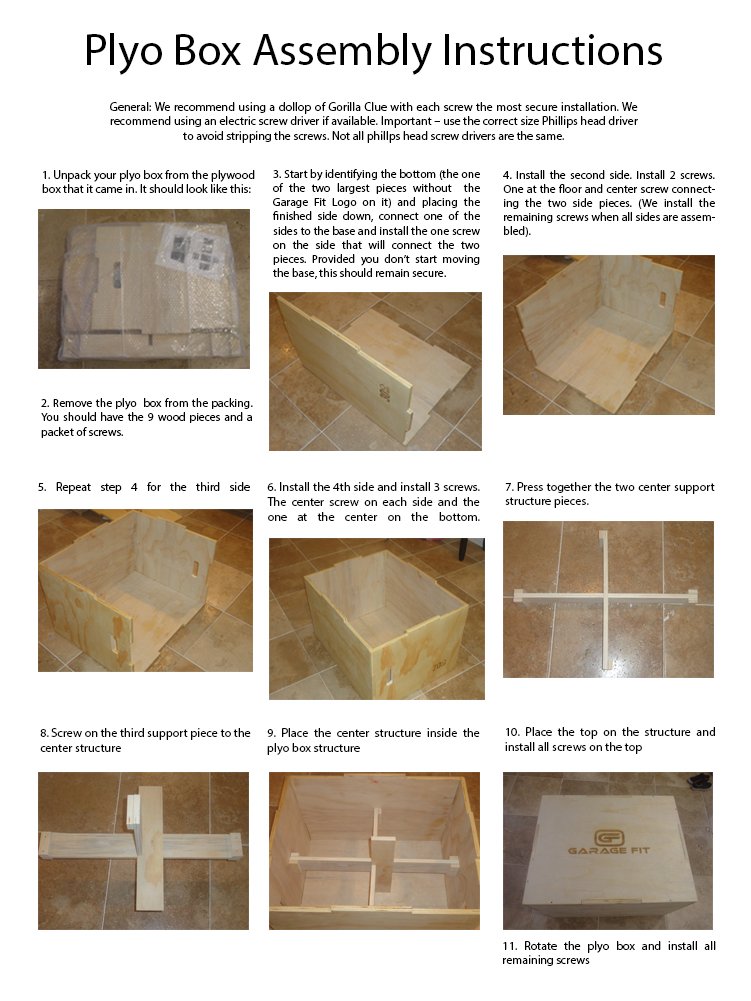 Plyo Box Assembly Instructions

General: We recommend using a dollop of Gorilla Clue with each screw the most secure installation. We recommend using an electric screw driver if available. Important – use the correct size Phillips head driver to avoid stripping the screws. Not all phillps head screw drivers are the same.

1. Unpack your plyo box from the plywood box that it came in. It should look like this:

2. Remove the plyo box from the packing. You should have the 9 wood pieces and a packet of screws.

3. Start by identifying the bottom (the one of the two largest pieces without the Garage Fit Logo on it) and placing the finished side down, connect one of the sides to the base and install the one screw on the side that will connect the two pieces. Provided you don't start moving the base, this should remain secure.

4. Install the second side. Install 2 screws. One at the floor and center screw connecting the two side pieces. (We install the remaining screws when all sides are assembled).

5. Repeat step 4 for the third side

6. Install the 4th side and install 3 screws. The center screw on each side and the one at the center on the bottom.

7. Press together the two center support structure pieces.

8. Screw on the third support piece to the center structure

9. Place the center structure inside the plyo box structure

10. Place the top on the structure and install all screws on the top

GARAGE FIT

11. Rotate the plyo box and install all remaining screws